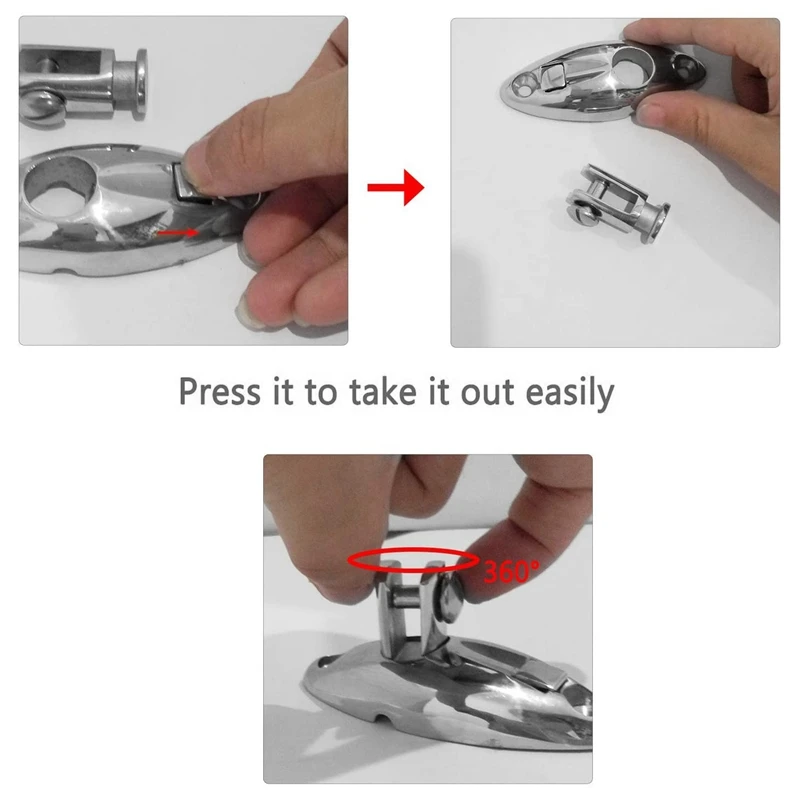 Press it to take it out easily

360°