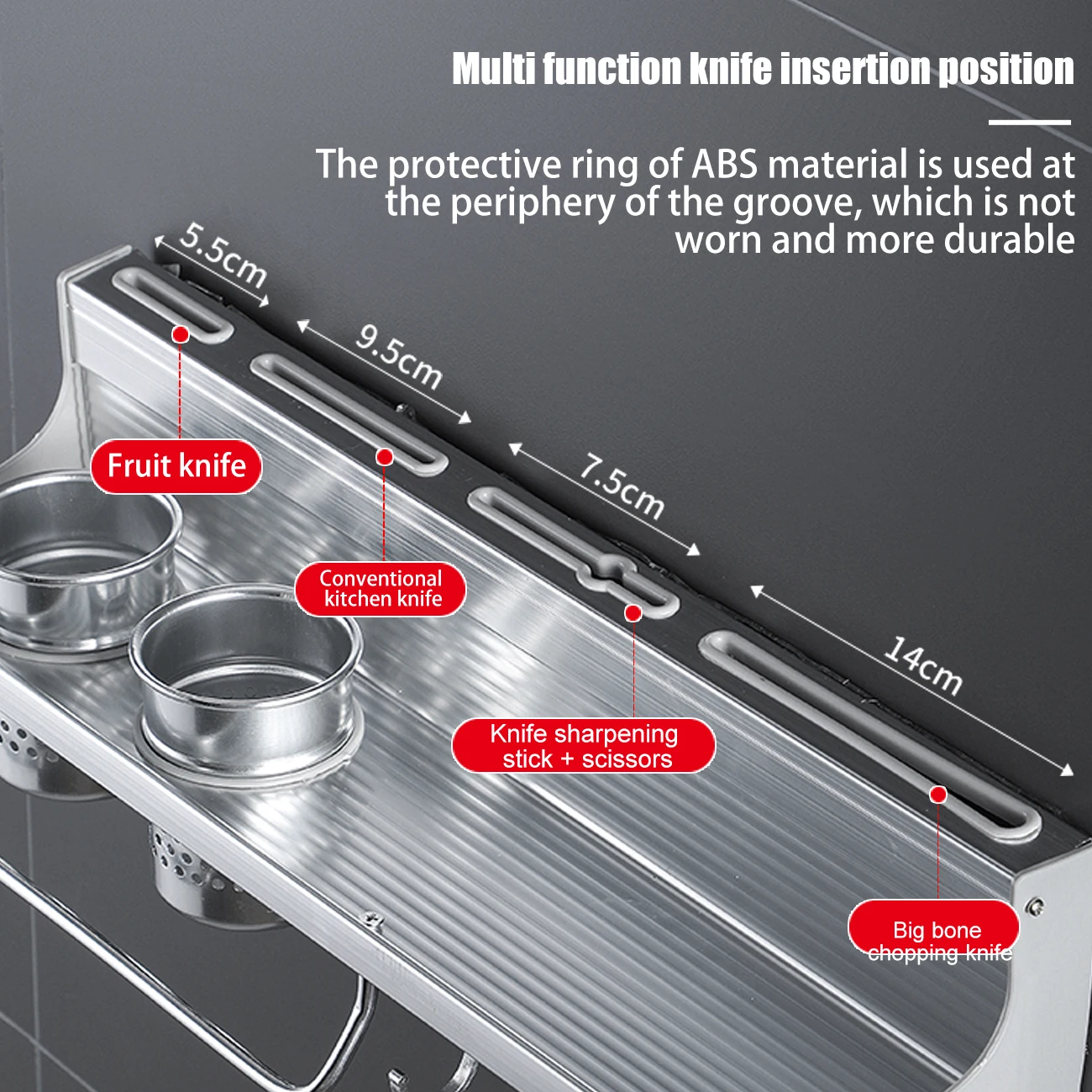 Multi function knife insertion position

The protective ring of ABS material is used at the periphery of the groove, which is not worn and more durable

5.5cm

9.5cm

7.5cm

14cm

Fruit knife

Conventional kitchen knife

Knife sharpening stick + scissors

Big bone chopping knife