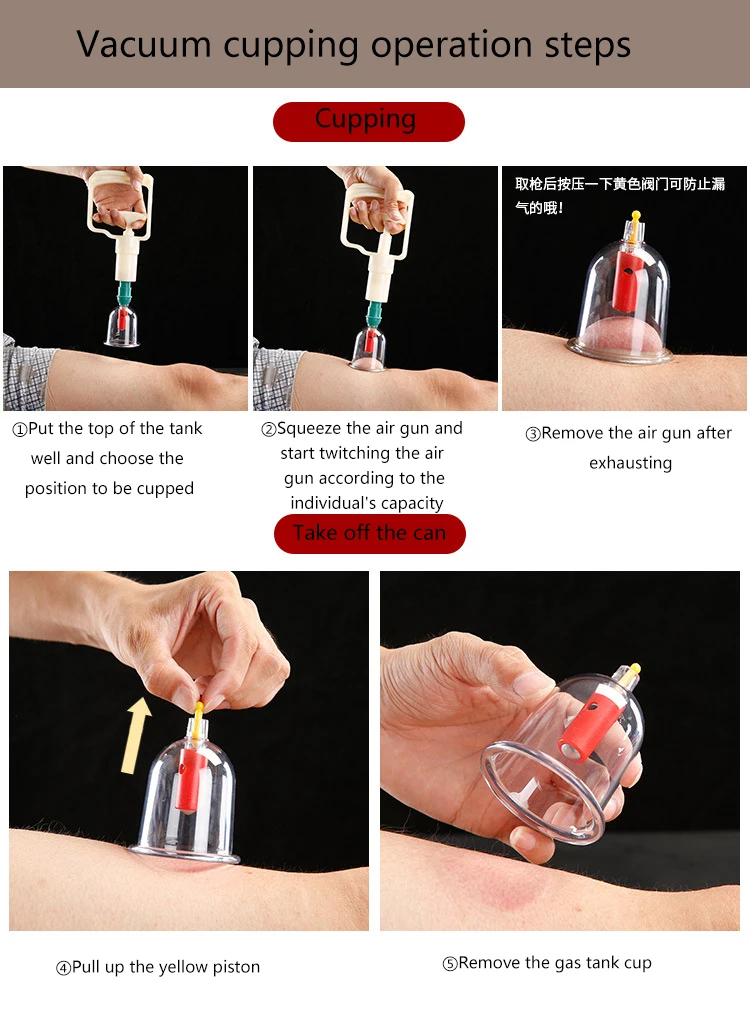 Vacuum cupping operation steps

Cupping

取枪后按压一下黄色阀门可防止漏气的哦!

①Put the top of the tank well and choose the position to be cupped

②Squeeze the air gun and start twitching the air gun according to the individual's capacity

③Remove the air gun after exhausting

Take off the can

④Pull up the yellow piston

⑤Remove the gas tank cup