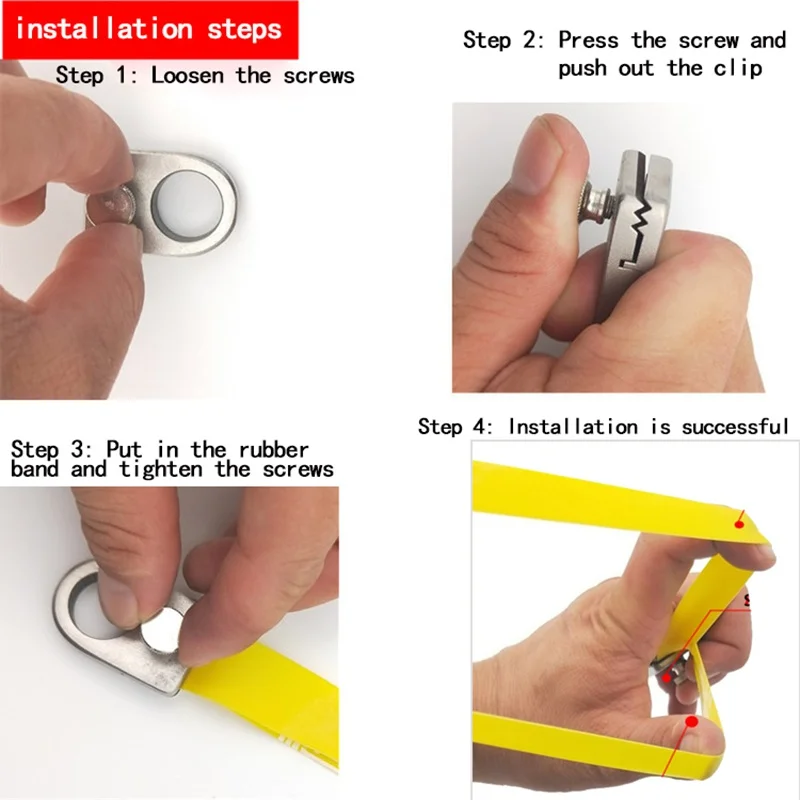 installation steps

Step 1: Loosen the screws

Step 2: Press the screw and push out the clip

Step 3: Put in the rubber band and tighten the screws

Step 4: Installation is successful