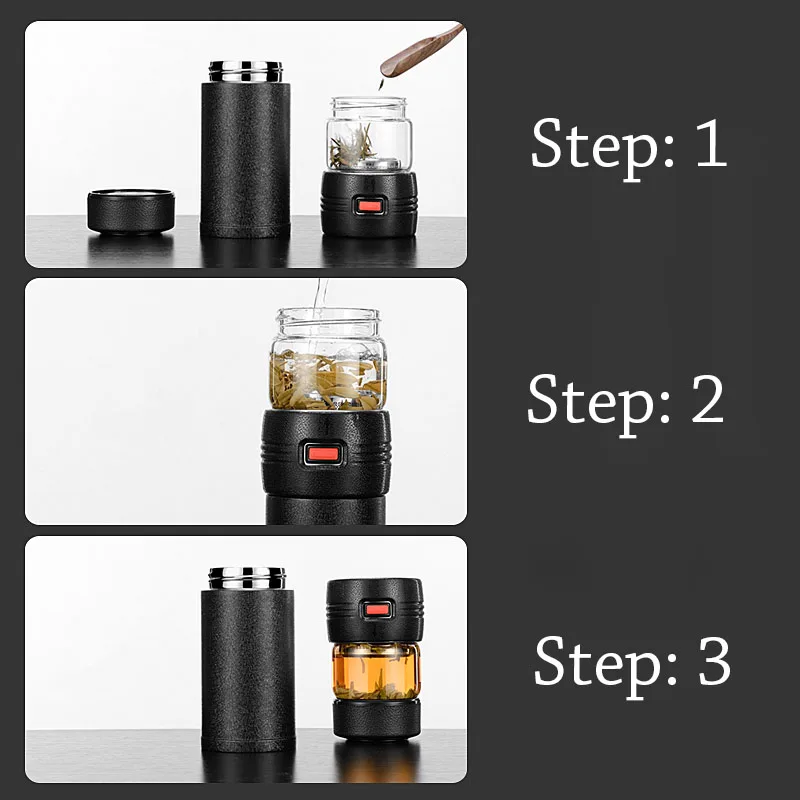 Step: 1

Step: 2

Step: 3