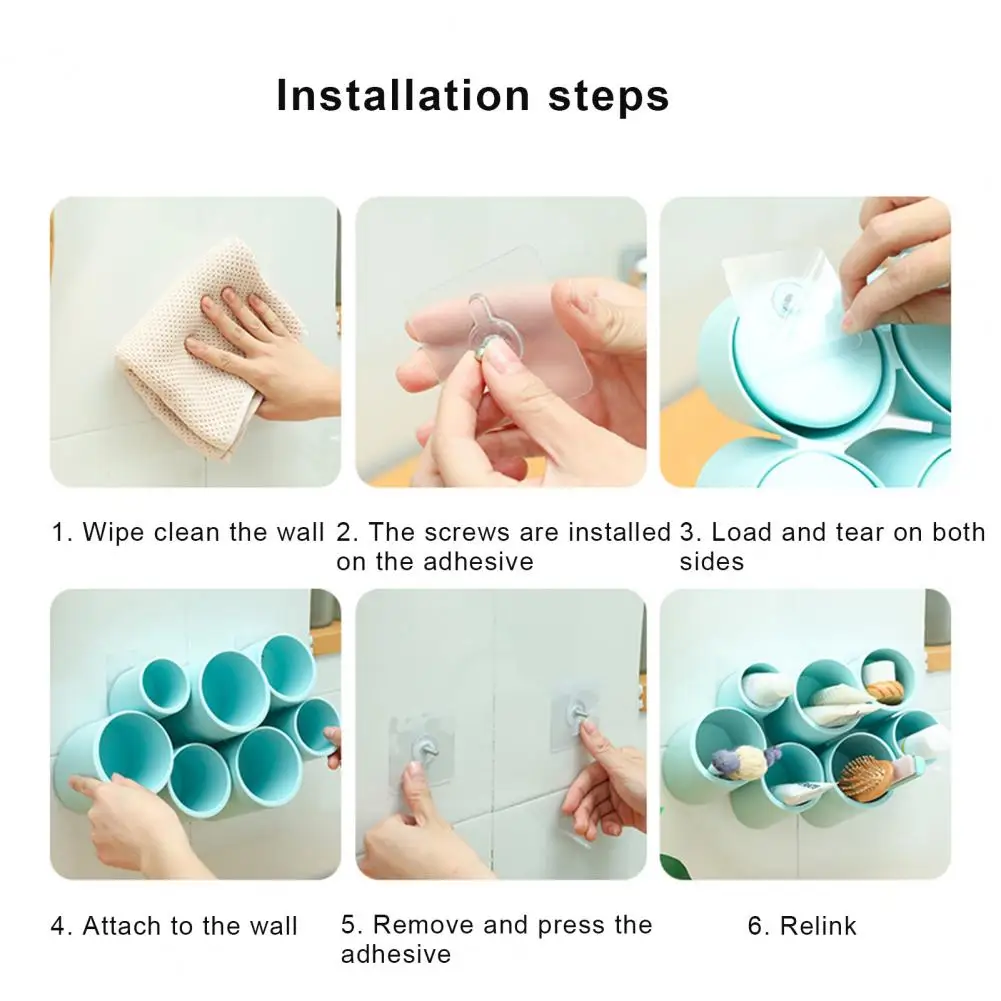 Installation steps

1. Wipe clean the wall

2. The screws are installed on the adhesive

3. Load and tear on both sides

4. Attach to the wall

5. Remove and press the adhesive

6. Relink