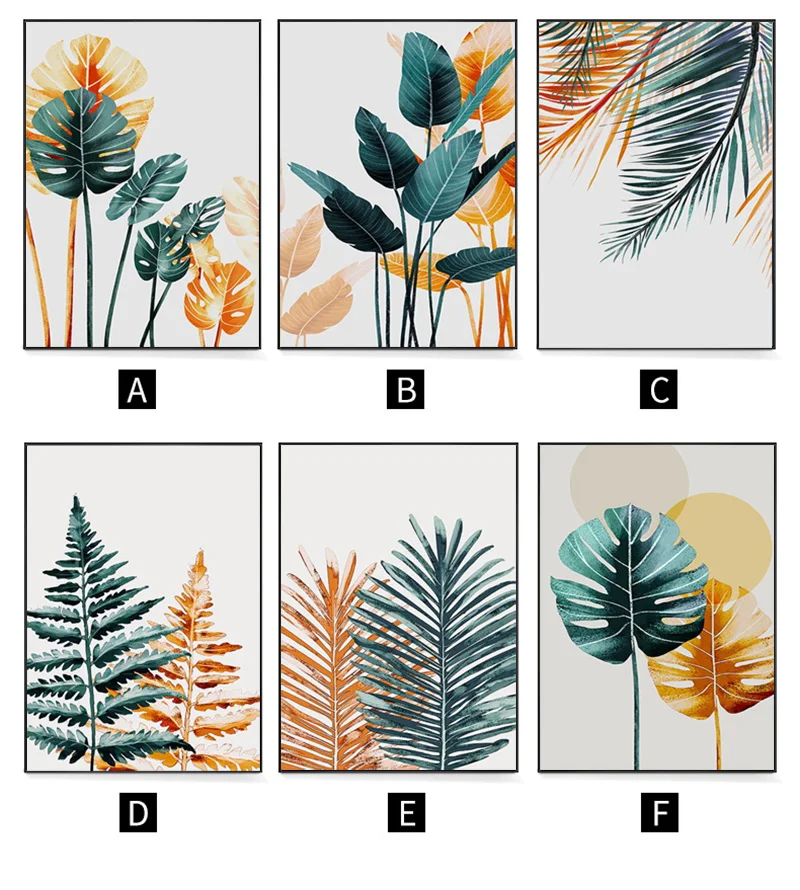 A

B

C

D

E

F