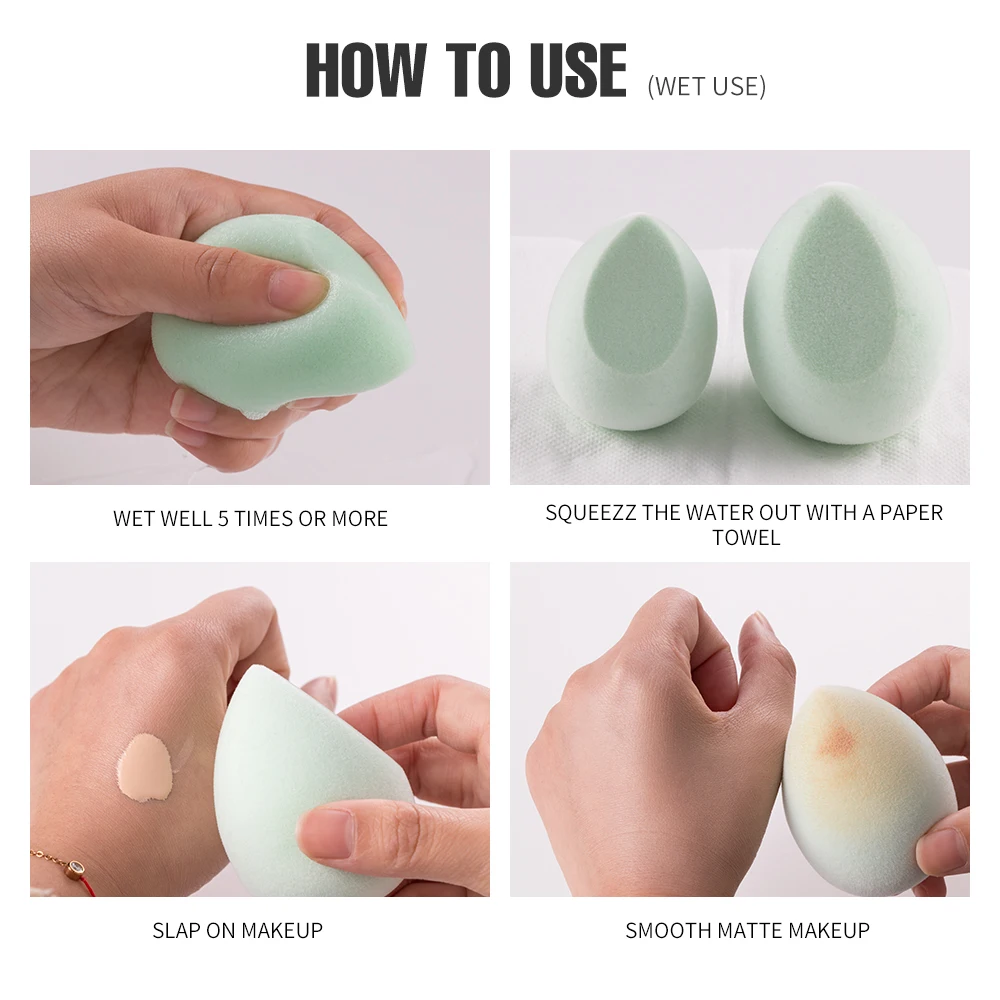 HOW TO USE (WET USE)

WET WELL 5 TIMES OR MORE

SQUEEZZ THE WATER OUT WITH A PAPER TOWEL

SLAP ON MAKEUP

SMOOTH MATTE MAKEUP