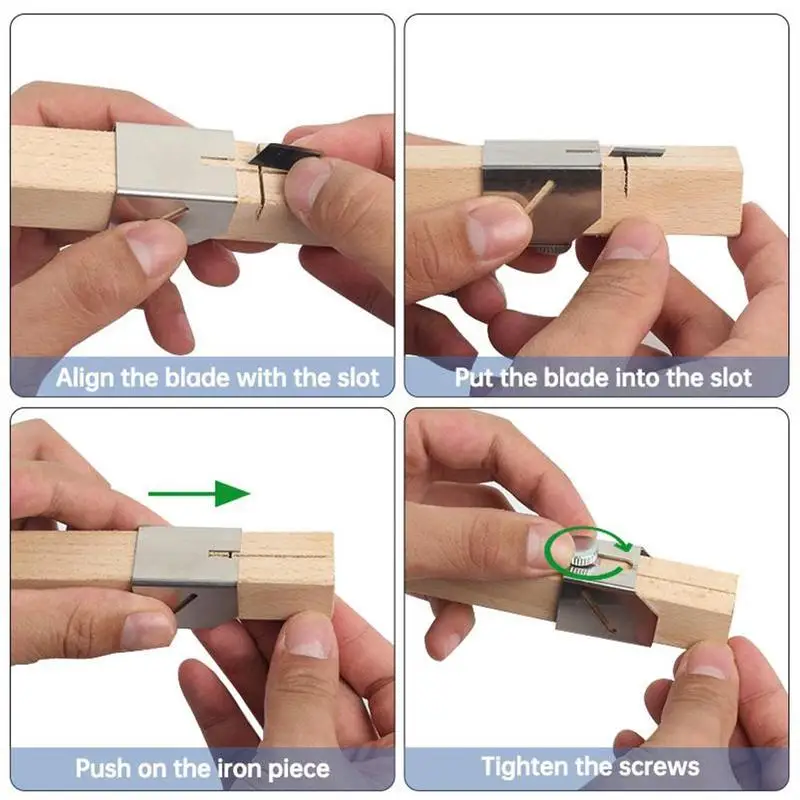 Align the blade with the slot

Put the blade into the slot

Push on the iron piece

Tighten the screws