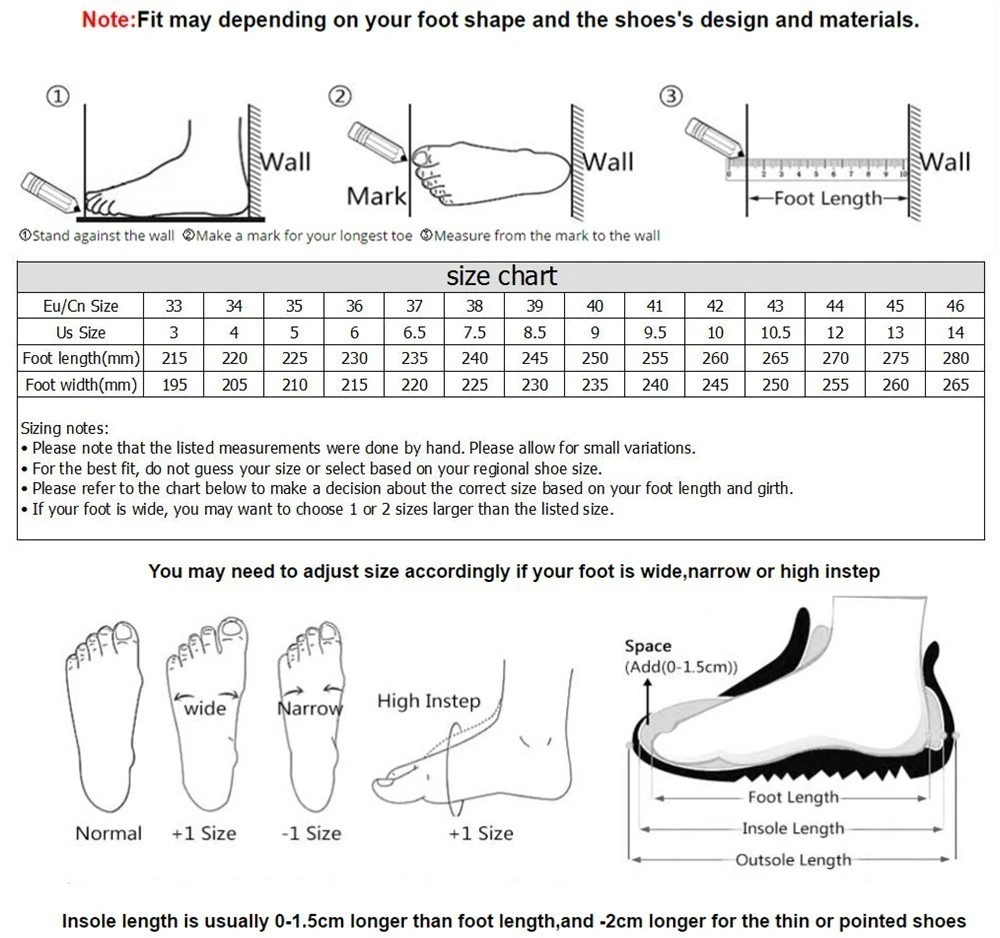 Note:Fit may depending on your foot shape and the shoes's design and materials.

①
Wall

②
Mark
Wall

③
Wall
Foot Length

①Stand against the wall ②Make a mark for your longest toe ③Measure from the mark to the wall

size chart

| Eu/Cn Size | 33 | 34 | 35 | 36 | 37 | 38 | 39 | 40 | 41 | 42 | 43 | 44 | 45 | 46 |
|---|---|---|---|---|---|---|---|---|---|---|---|---|---|---|
| Us Size | 3 | 4 | 5 | 6 | 6.5 | 7.5 | 8.5 | 9 | 9.5 | 10 | 10.5 | 12 | 13 | 14 |
| Foot length(mm) | 215 | 220 | 225 | 230 | 235 | 240 | 245 | 250 | 255 | 260 | 265 | 270 | 275 | 280 |
| Foot width(mm) | 195 | 205 | 210 | 215 | 220 | 225 | 230 | 235 | 240 | 245 | 250 | 255 | 260 | 265 |

Sizing notes:
• Please note that the listed measurements were done by hand. Please allow for small variations.
• For the best fit, do not guess your size or select based on your regional shoe size.
• Please refer to the chart below to make a decision about the correct size based on your foot length and girth.
• If your foot is wide, you may want to choose 1 or 2 sizes larger than the listed size.

You may need to adjust size accordingly if your foot is wide,narrow or high instep

wide
Narrow
High Instep
Normal
+1 Size
-1 Size
+1 Size

Space
(Add(0-1.5cm))
Foot Length
Insole Length
Outsole Length

Insole length is usually 0-1.5cm longer than foot length,and -2cm longer for the thin or pointed shoes