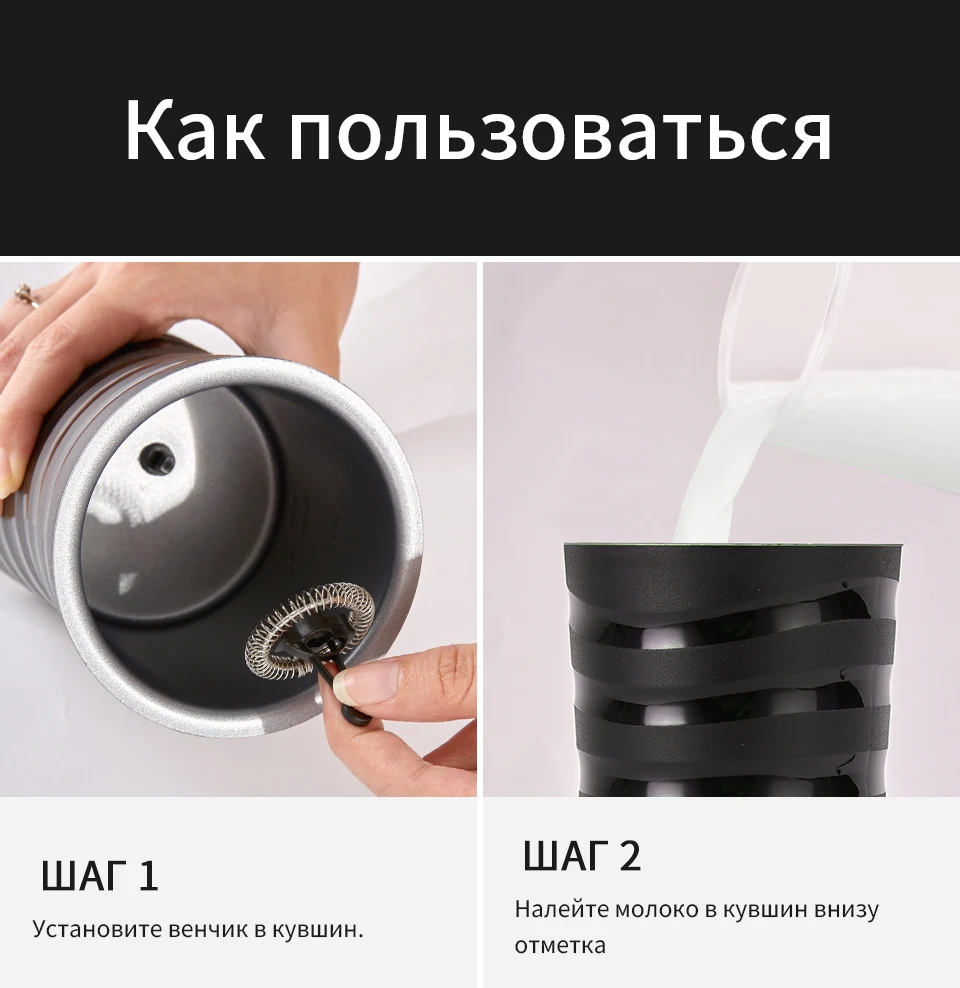 Как пользоваться

ШАГ 1

Установите венчик в кувшин.

ШАГ 2

Налейте молоко в кувшин внизу отметка