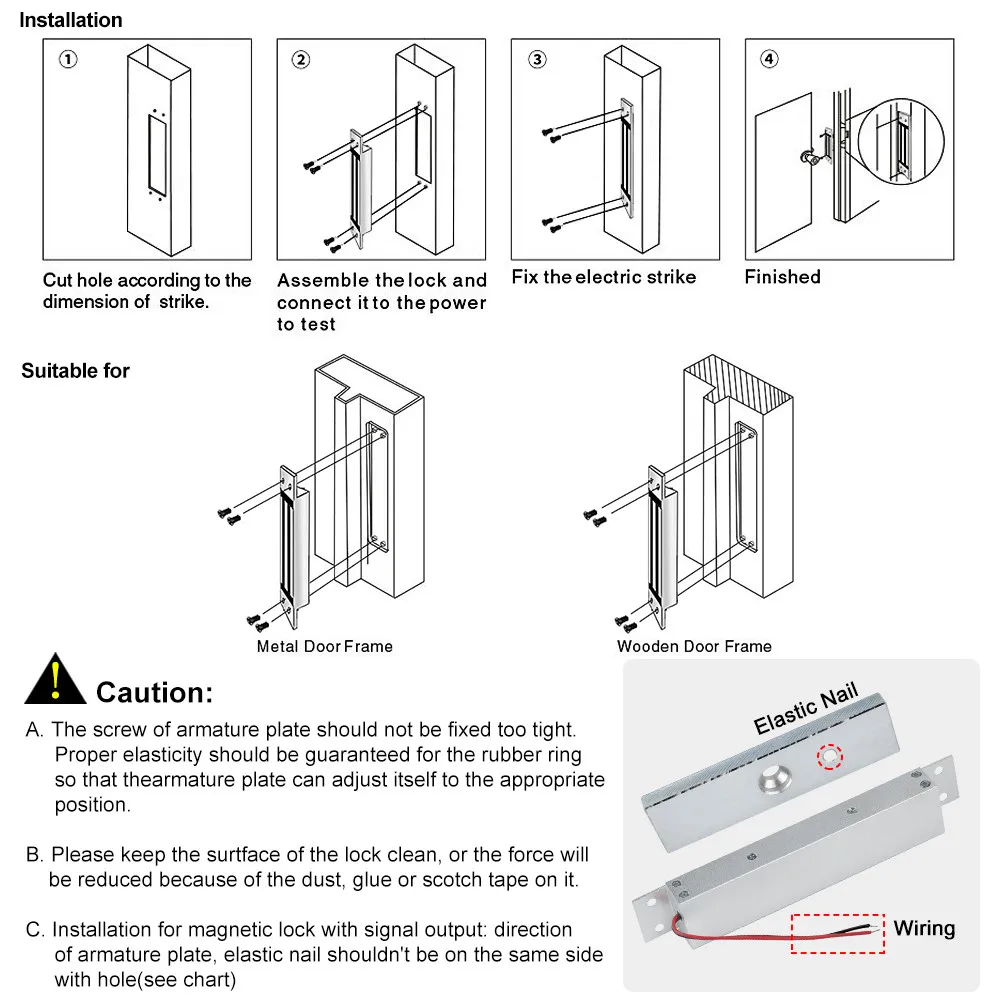 Installation

①

Cut hole according to the dimension of strike.

②

Assemble the lock and connect it to the power to test

③

Fix the electric strike

④

Finished

Suitable for

Metal Door Frame

Wooden Door Frame

Caution:

A. The screw of armature plate should not be fixed too tight. Proper elasticity should be guaranteed for the rubber ring so that thearmature plate can adjust itself to the appropriate position.

B. Please keep the surtface of the lock clean, or the force will be reduced because of the dust, glue or scotch tape on it.

C. Installation for magnetic lock with signal output: direction of armature plate, elastic nail shouldn't be on the same side with hole(see chart)

Elastic Nail

Wiring