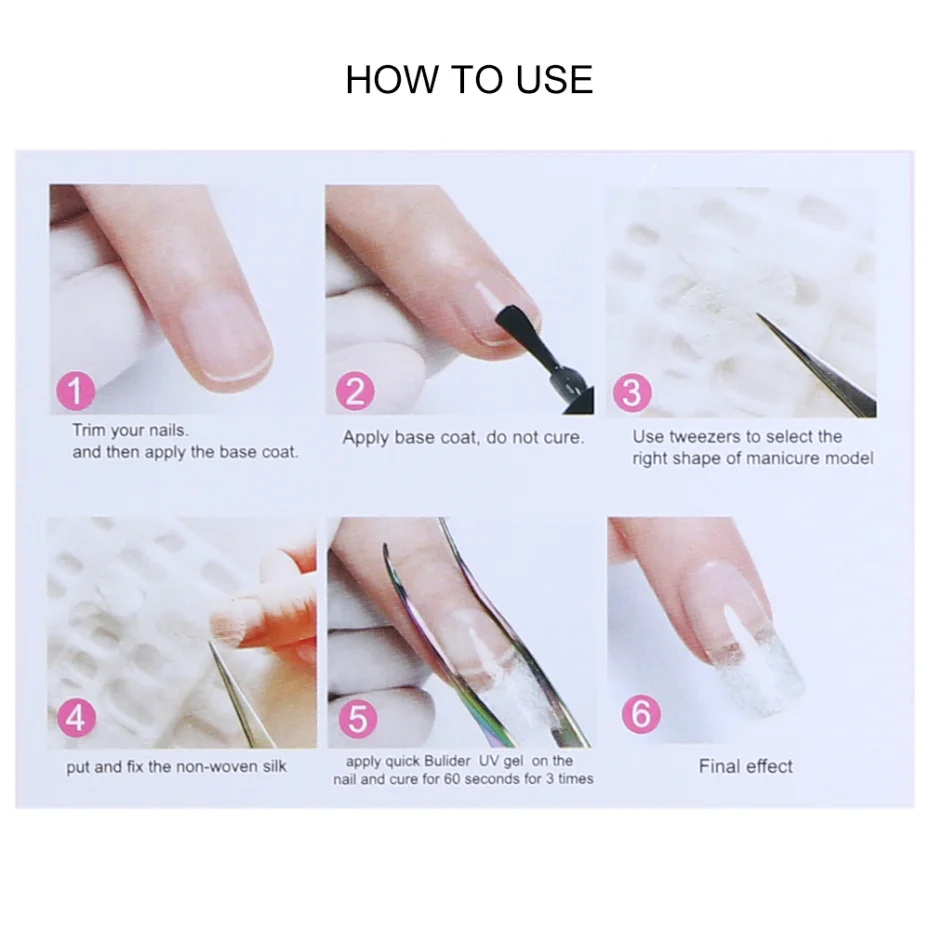 HOW TO USE

1
Trim your nails.
and then apply the base coat.

2
Apply base coat, do not cure.

3
Use tweezers to select the right shape of manicure model

4
put and fix the non-woven silk

5
apply quick Bulider UV gel on the nail and cure for 60 seconds for 3 times

6
Final effect