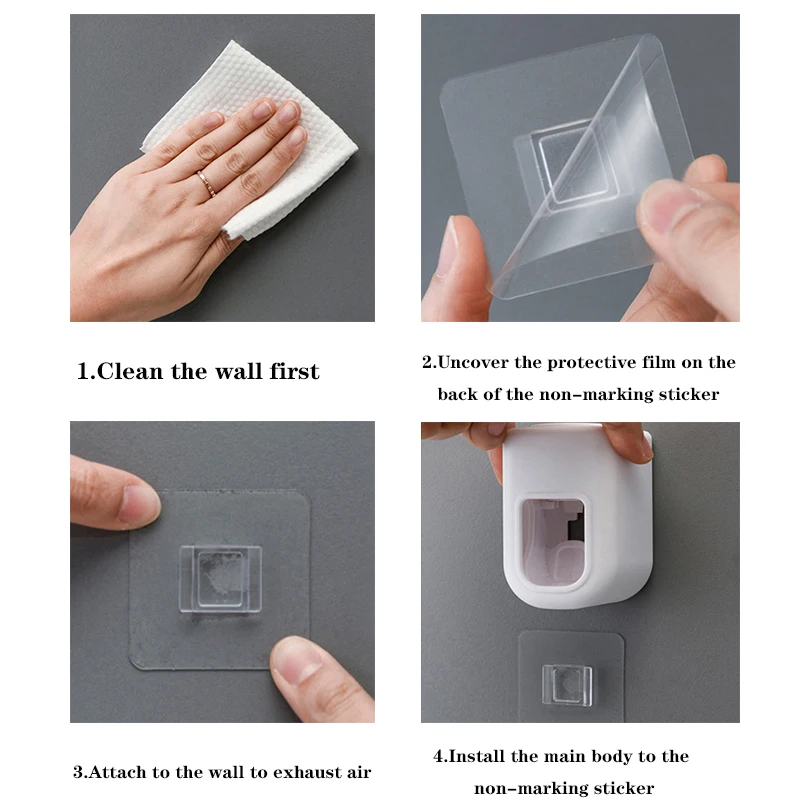 1.Clean the wall first

2.Uncover the protective film on the back of the non-marking sticker

3.Attach to the wall to exhaust air

4.Install the main body to the non-marking sticker