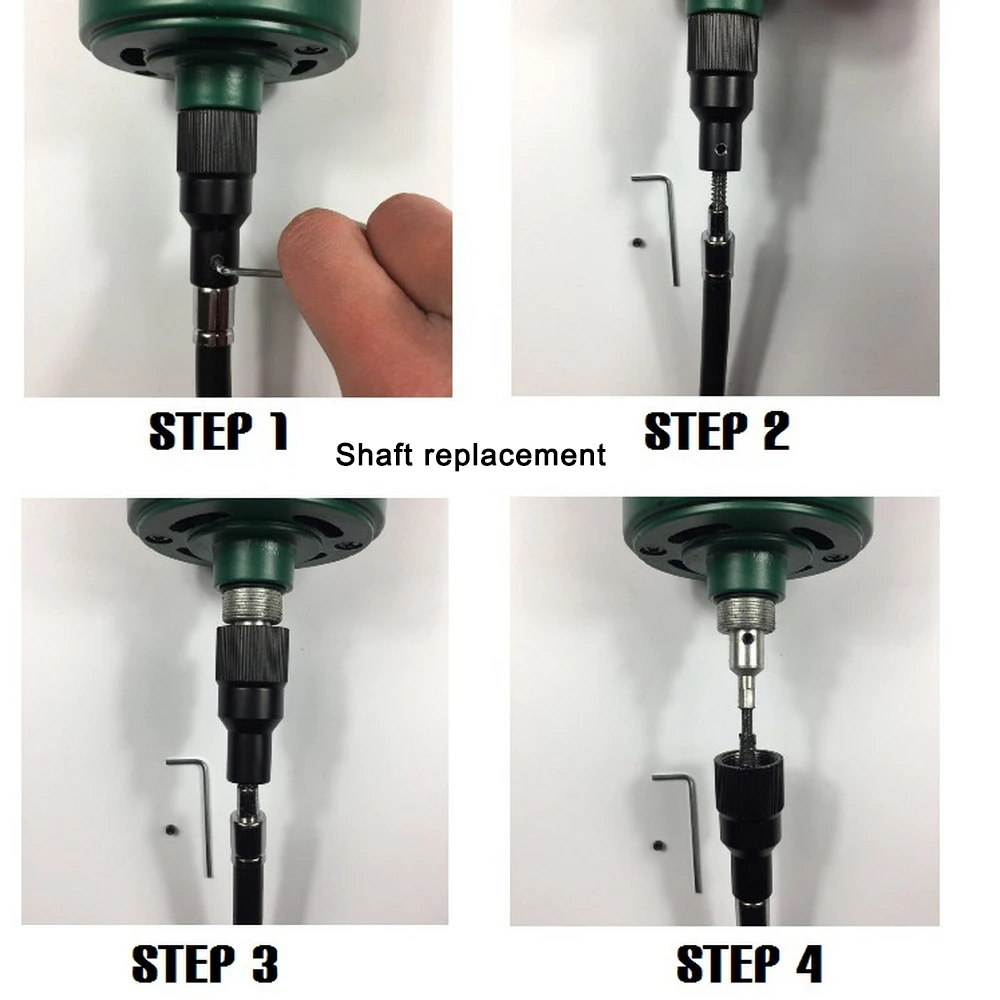 STEP 1

Shaft replacement

STEP 2

STEP 3

STEP 4