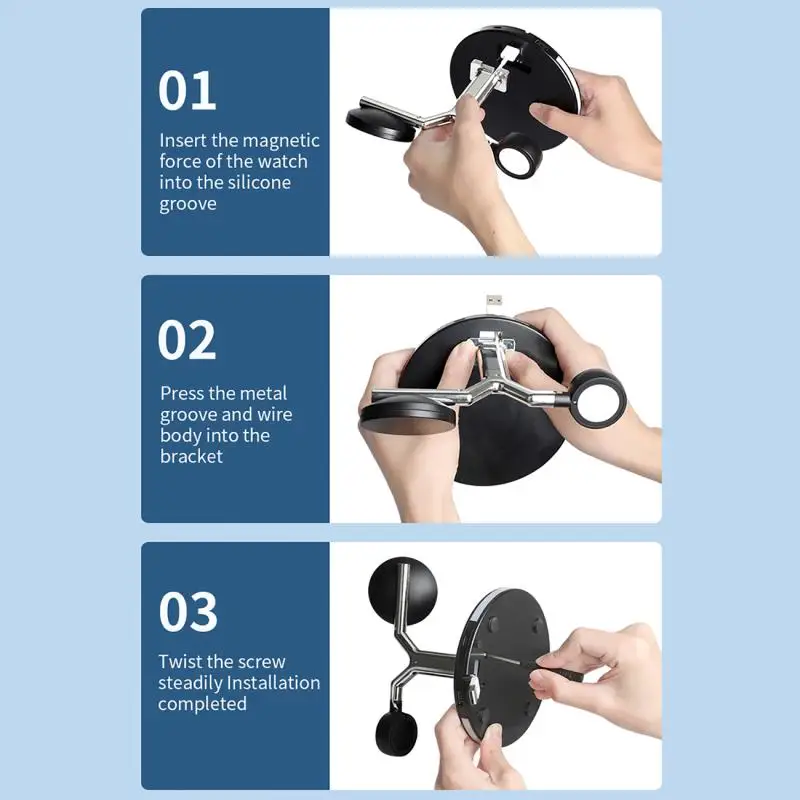 01

Insert the magnetic force of the watch into the silicone groove

02

Press the metal groove and wire body into the bracket

03

Twist the screw steadily Installation completed