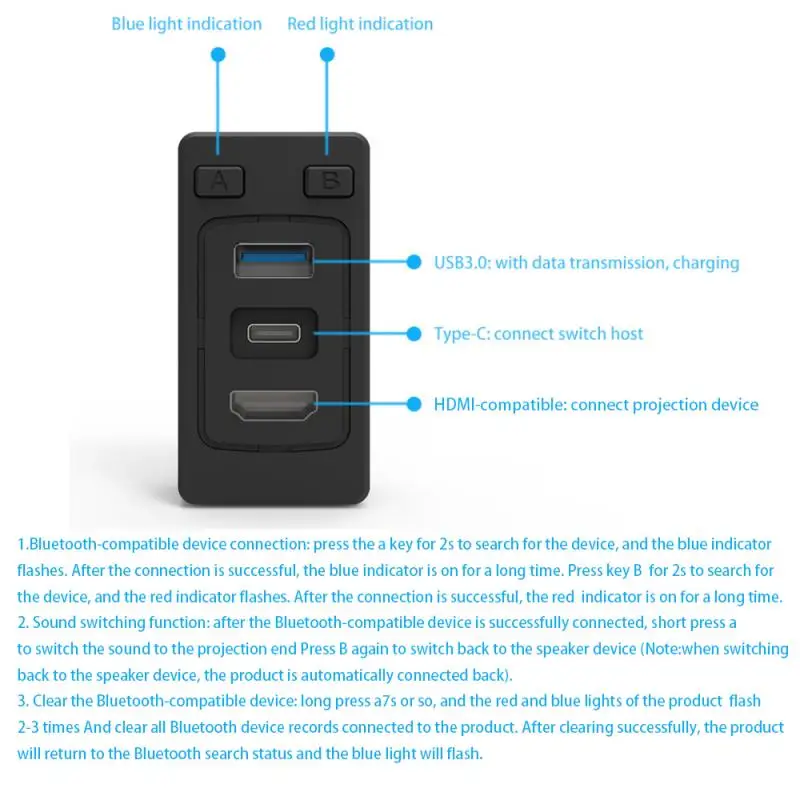 Blue light indication

Red light indication

A

B

USB3.0: with data transmission, charging

Type-C: connect switch host

HDMI-compatible: connect projection device

1.Bluetooth-compatible device connection: press the a key for 2s to search for the device, and the blue indicator flashes. After the connection is successful, the blue indicator is on for a long time. Press key B for 2s to search for the device, and the red indicator flashes. After the connection is successful, the red indicator is on for a long time.
2. Sound switching function: after the Bluetooth-compatible device is successfully connected, short press a to switch the sound to the projection end Press B again to switch back to the speaker device (Note:when switching back to the speaker device, the product is automatically connected back).
3. Clear the Bluetooth-compatible device: long press a7s or so, and the red and blue lights of the product flash 2-3 times And clear all Bluetooth device records connected to the product. After clearing successfully, the product will return to the Bluetooth search status and the blue light will flash.