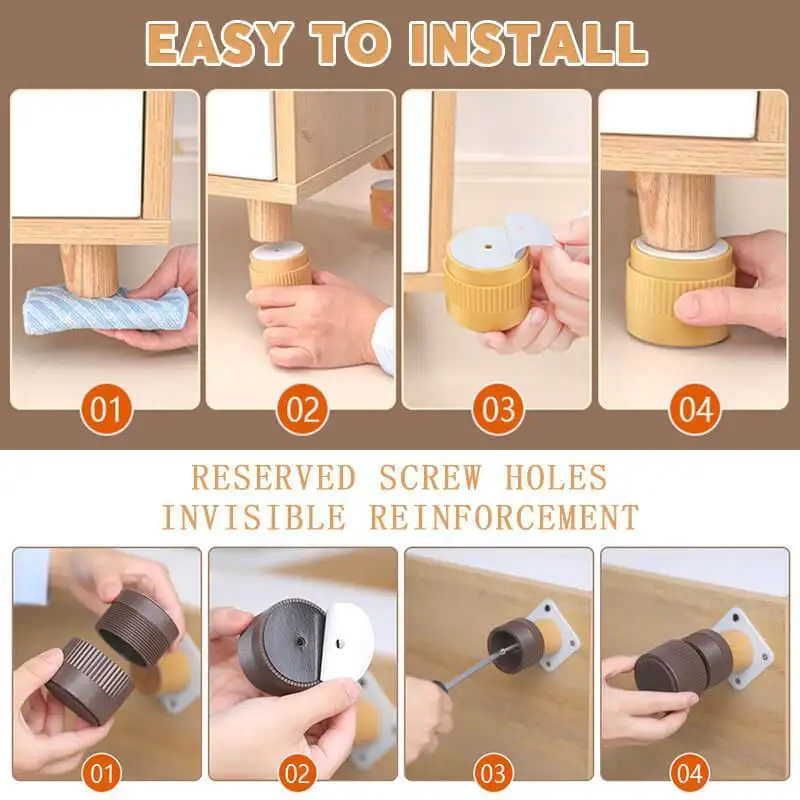 EASY TO INSTALL

01

02

03

04

RESERVED SCREW HOLES
INVISIBLE REINFORCEMENT

01

02

03

04