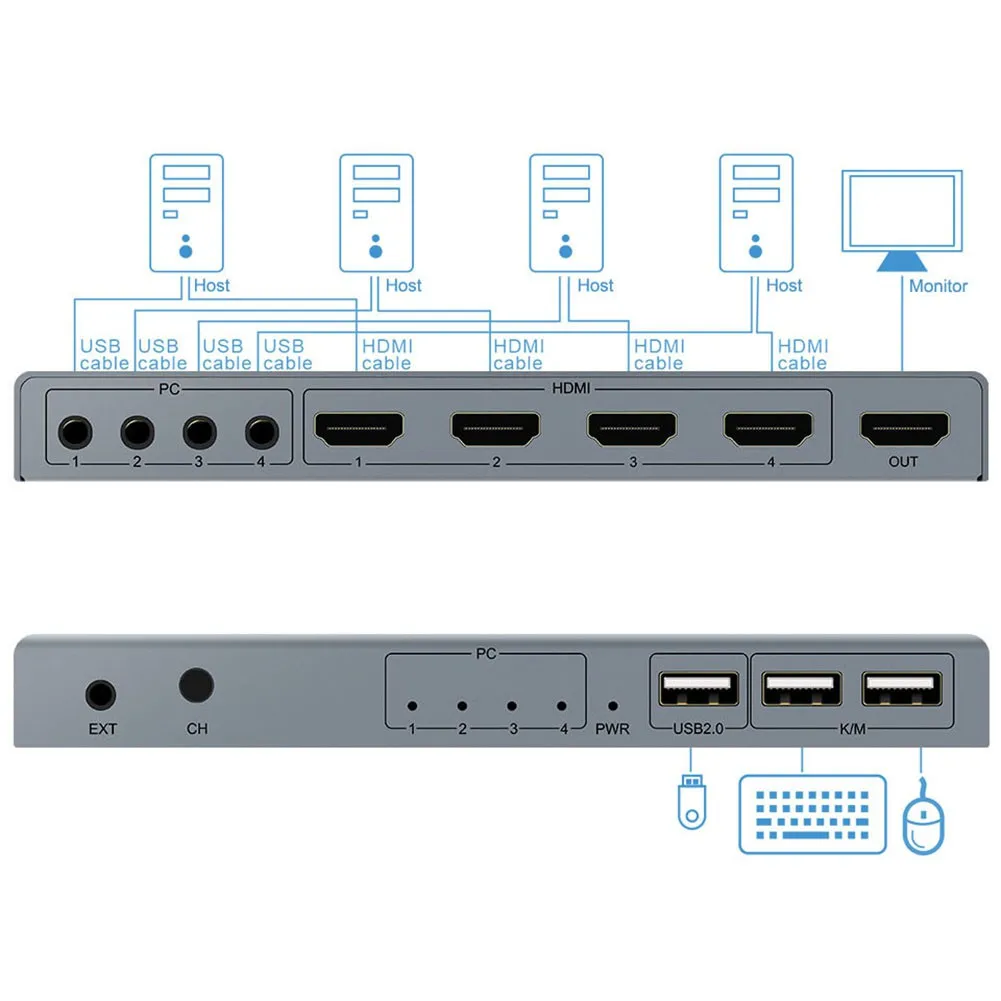 Host
Host
Host
Host
Monitor

USB cable
USB cable
USB cable
USB cable
HDMI cable
HDMI cable
HDMI cable
HDMI cable

PC
1 2 3 4
HDMI
1 2 3 4
OUT

EXT
CH
PC
1 2 3 4
PWR
USB2.0
K/M