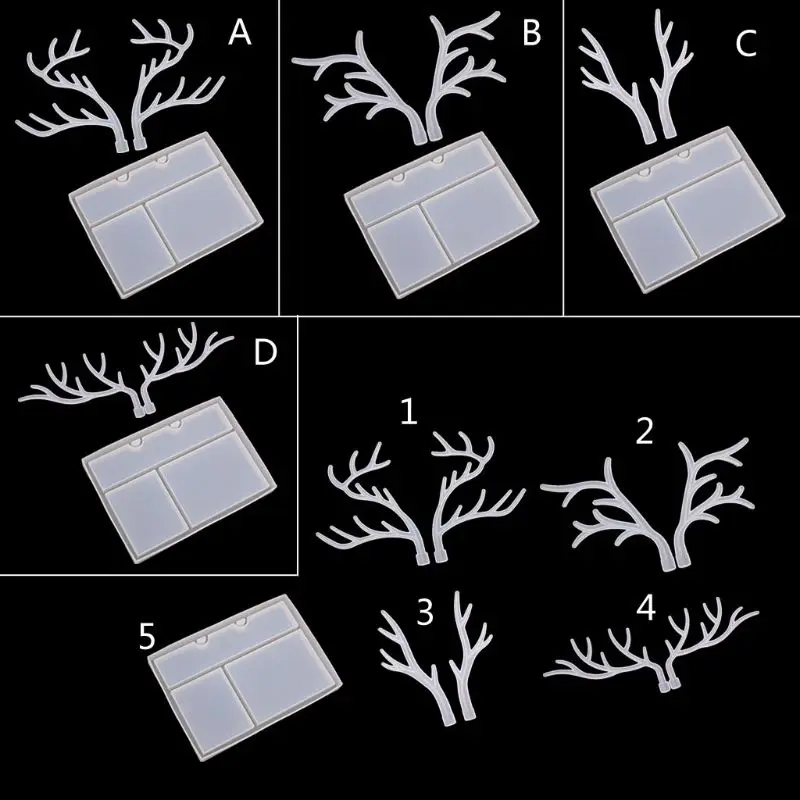 A

B

C

D

1

2

5

3

4