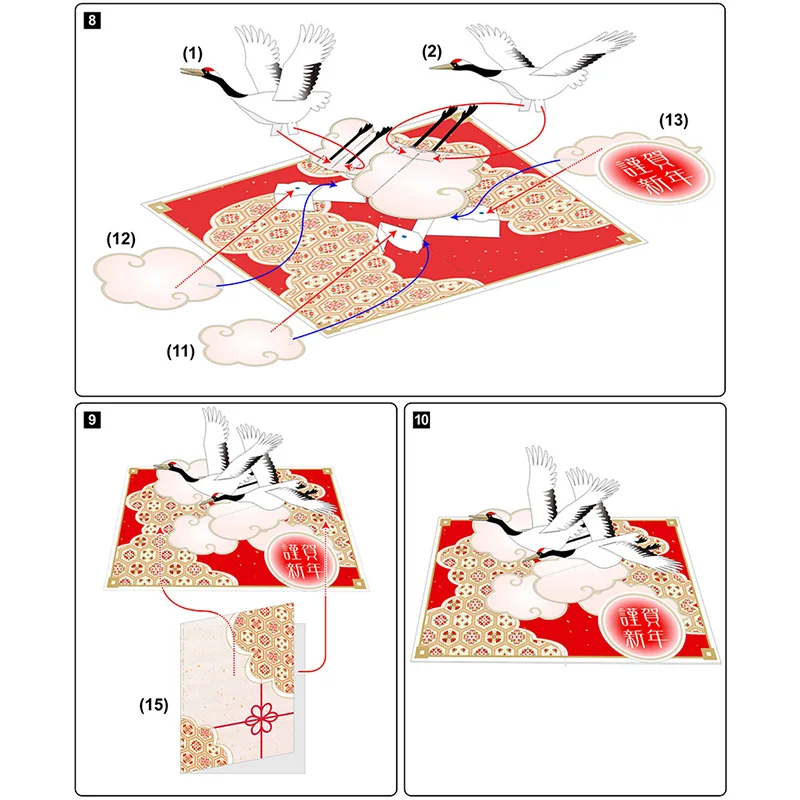 8

(1)

(2)

(13)

謹賀新年

(12)

(11)

9

謹賀新年

(15)

10

謹賀新年