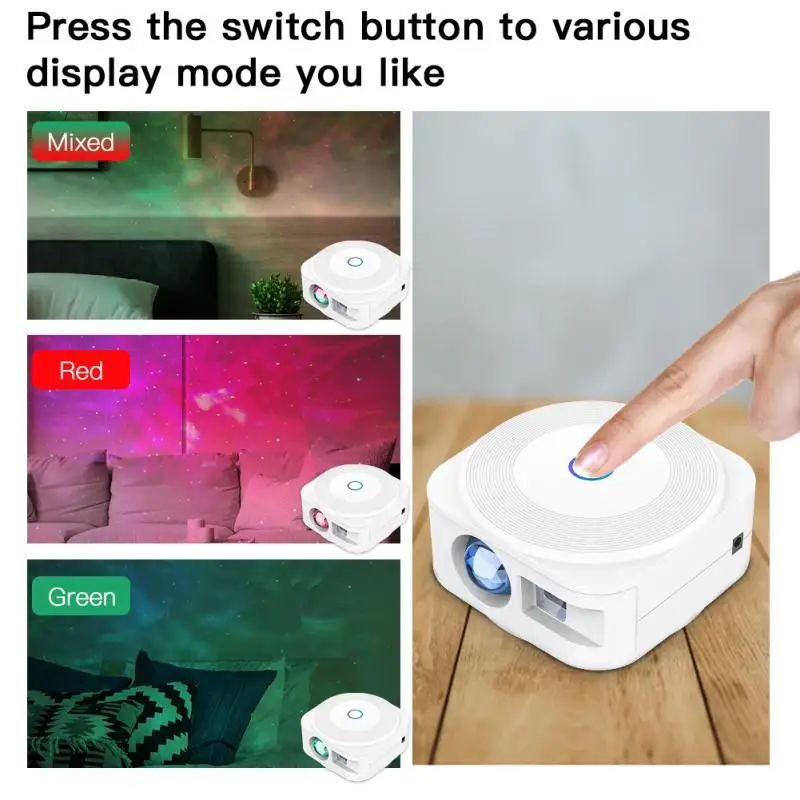 Press the switch button to various display mode you like

Mixed

Red

Green