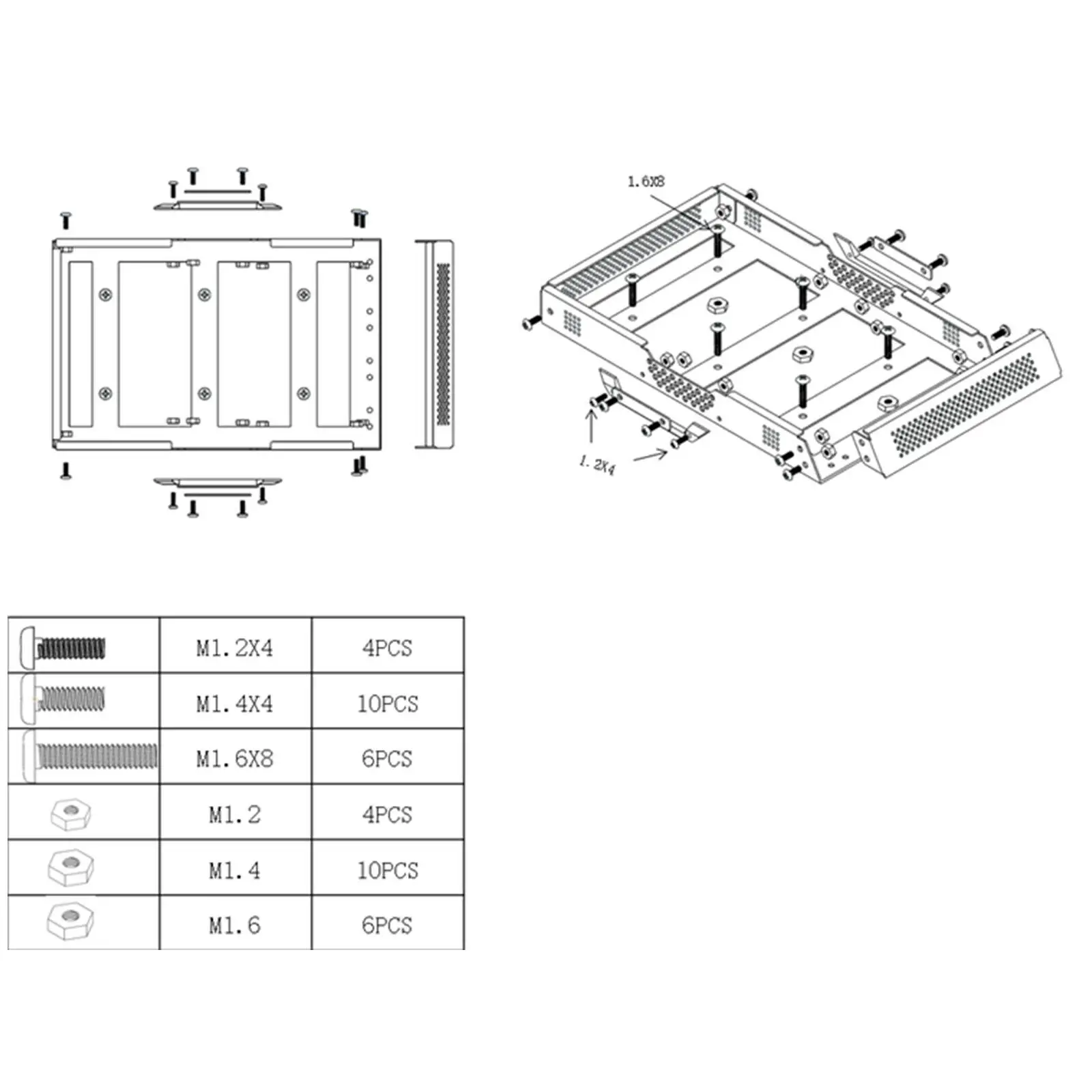 1.6X8

1.2X4

|  | M1.2X4 | 4PCS |
|---|---|---|
|  | M1.4X4 | 10PCS |
|  | M1.6X8 | 6PCS |
|  | M1.2 | 4PCS |
|  | M1.4 | 10PCS |
|  | M1.6 | 6PCS |