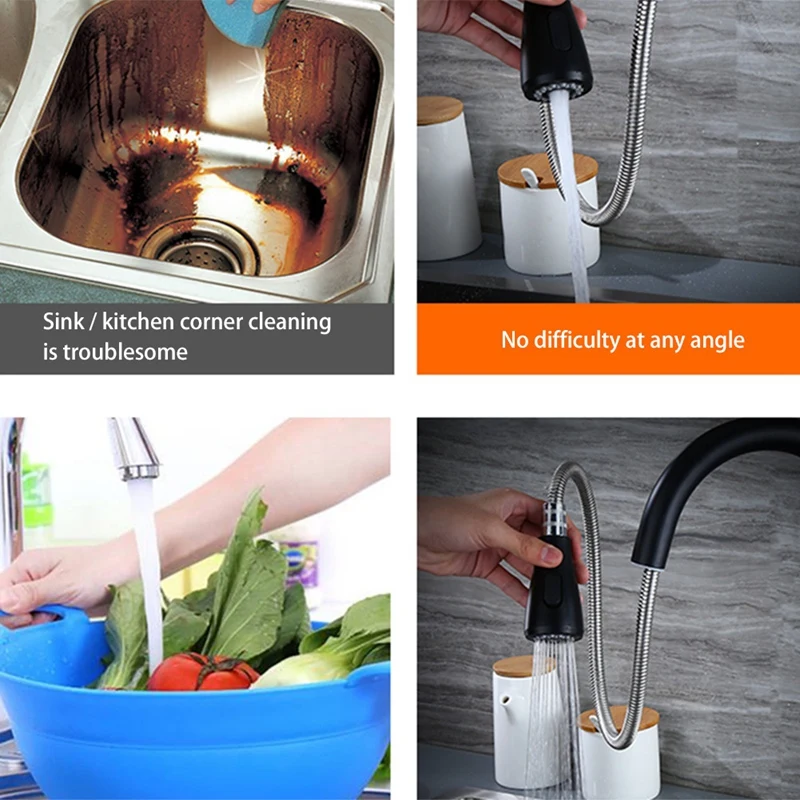 Sink / kitchen corner cleaning is troublesome

No difficulty at any angle