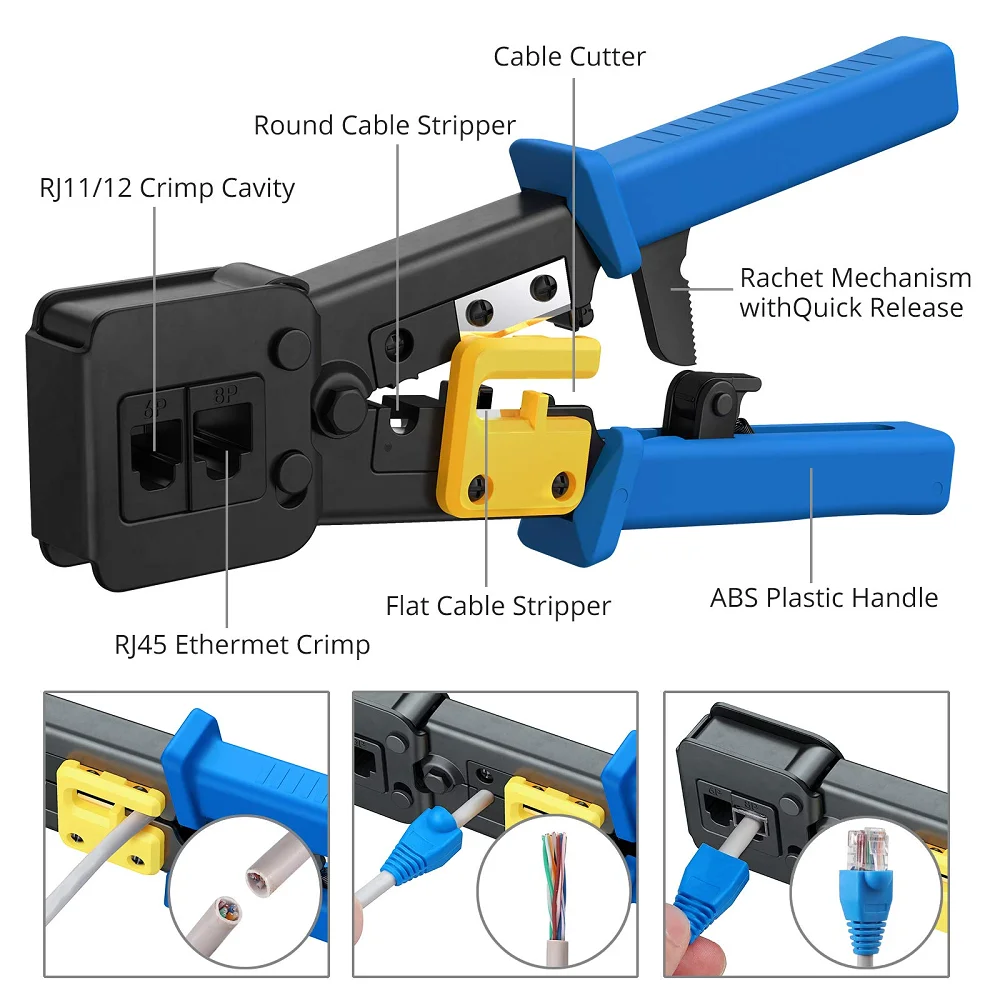 Cable Cutter

Round Cable Stripper

RJ11/12 Crimp Cavity

Rachet Mechanism withQuick Release

6P

8P

Flat Cable Stripper

ABS Plastic Handle

RJ45 Ethermet Crimp