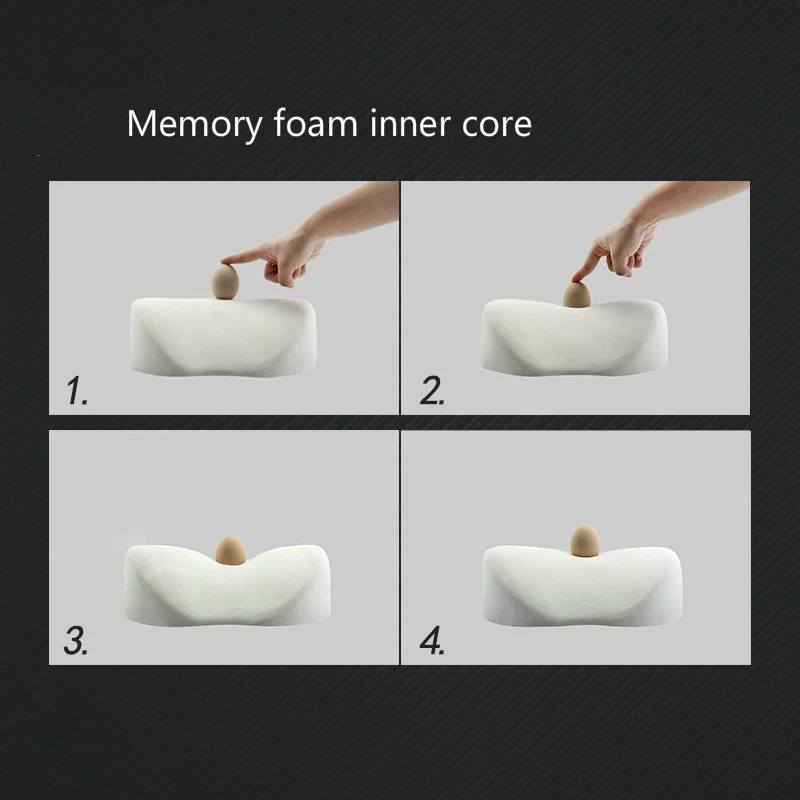 Memory foam inner core

1.

2.

3.

4.