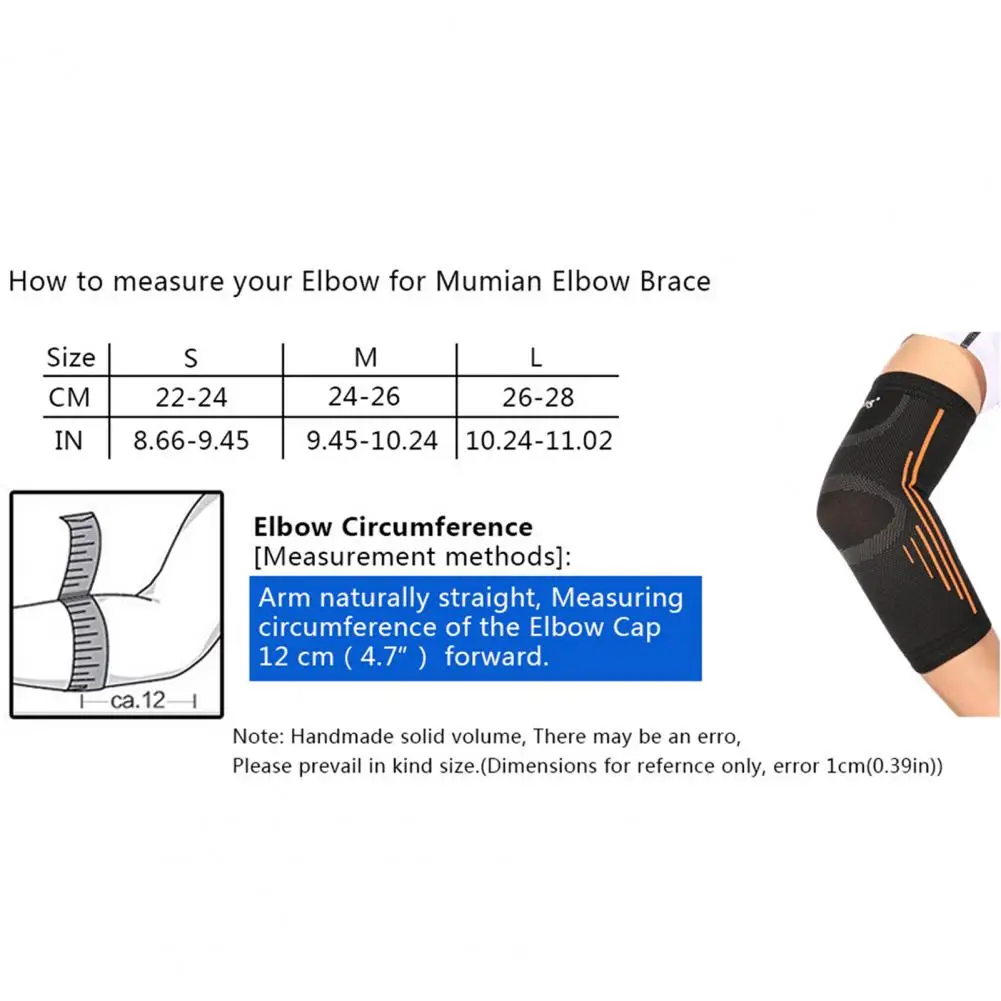 How to measure your Elbow for Mumian Elbow Brace

| Size | S | M | L |
|---|---|---|---|
| CM | 22-24 | 24-26 | 26-28 |
| IN | 8.66-9.45 | 9.45-10.24 | 10.24-11.02 |

ca.12

Elbow Circumference
[Measurement methods]:
Arm naturally straight, Measuring circumference of the Elbow Cap 12 cm ( 4.7" ) forward.

Note: Handmade solid volume, There may be an erro,
Please prevail in kind size.(Dimensions for refernce only, error 1cm(0.39in))