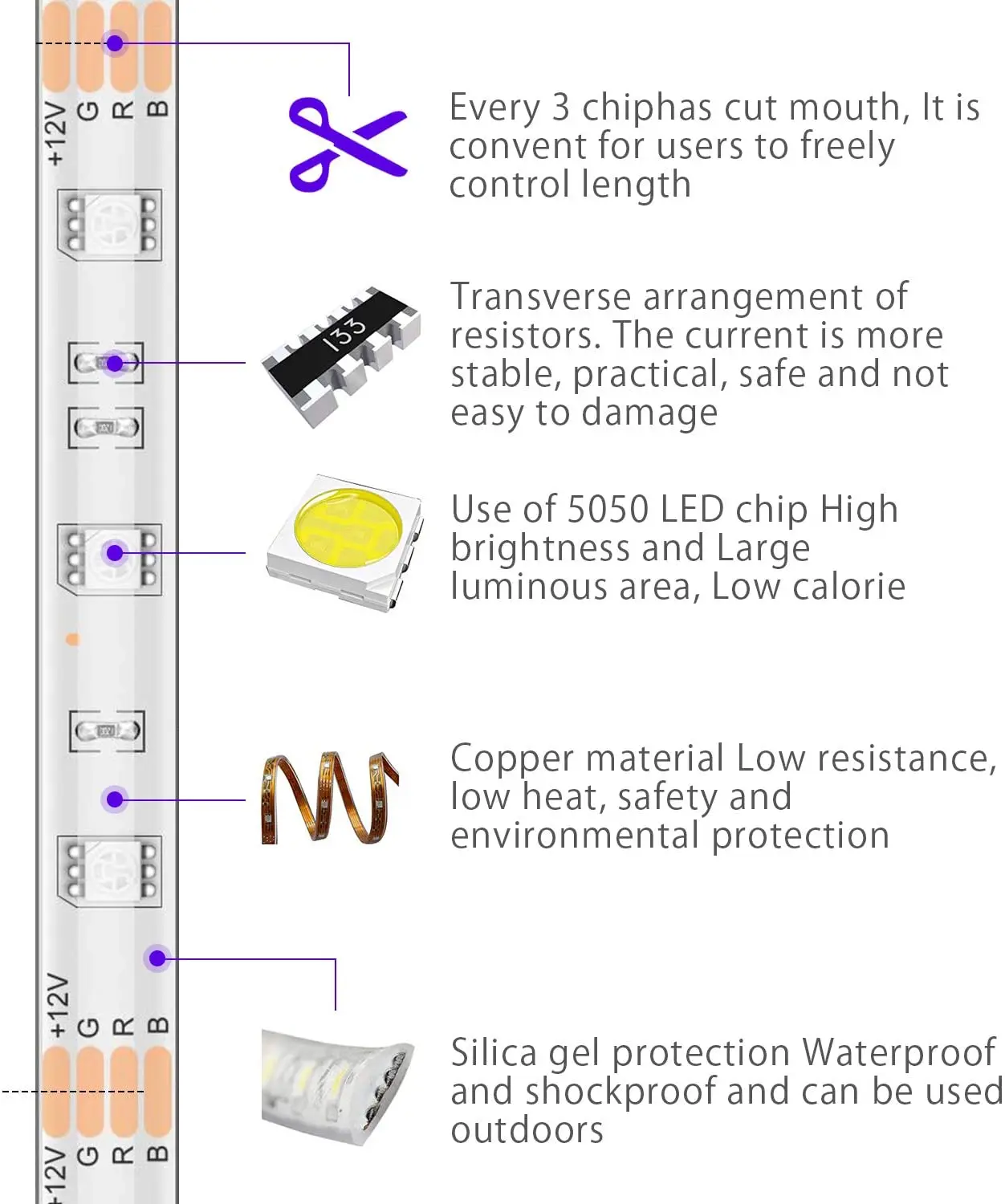 +12V G R B

Every 3 chiphas cut mouth, It is convent for users to freely control length

133

Transverse arrangement of resistors. The current is more stable, practical, safe and not easy to damage

Use of 5050 LED chip High brightness and Large luminous area, Low calorie

Copper material Low resistance, low heat, safety and environmental protection

+12V G R B

Silica gel protection Waterproof and shockproof and can be used outdoors

+12V G R B