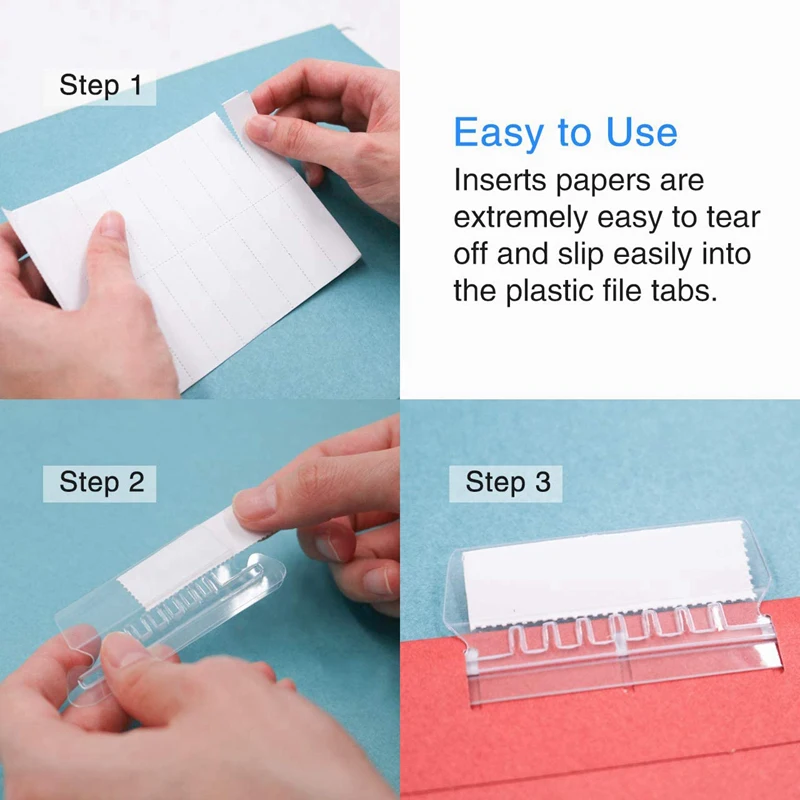 Step 1

Easy to Use

Inserts papers are extremely easy to tear off and slip easily into the plastic file tabs.

Step 2

Step 3