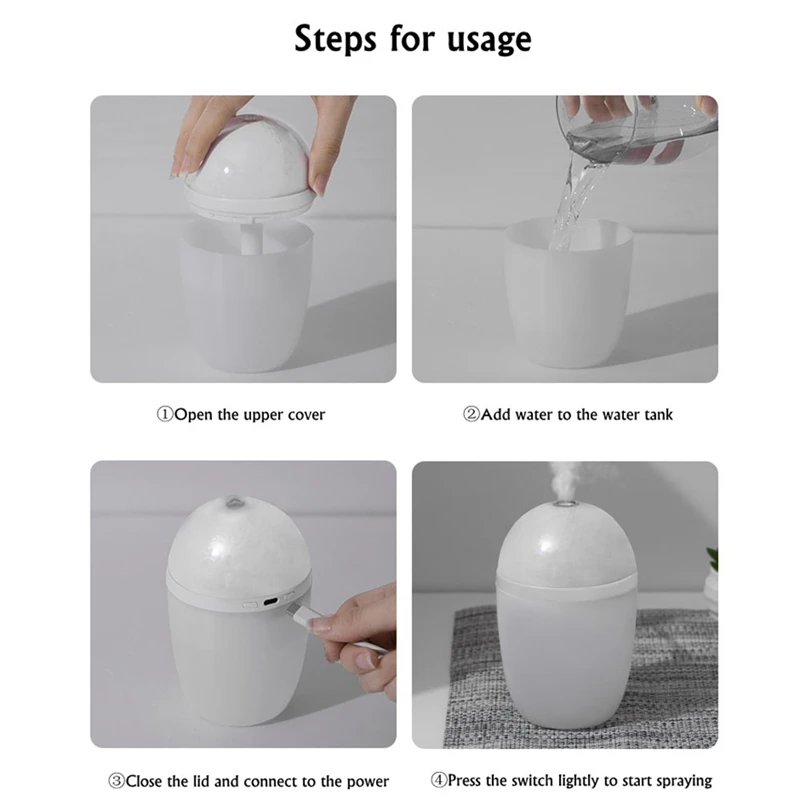 Steps for usage

①Open the upper cover

②Add water to the water tank

③Close the lid and connect to the power

④Press the switch lightly to start spraying