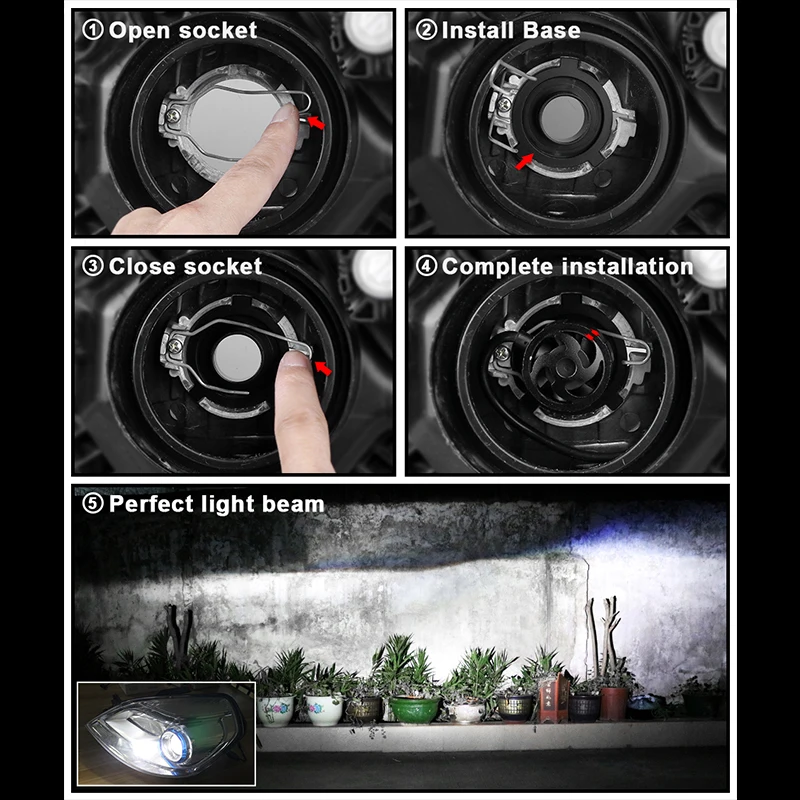 ① Open socket

② Install Base

③ Close socket

④ Complete installation

⑤ Perfect light beam