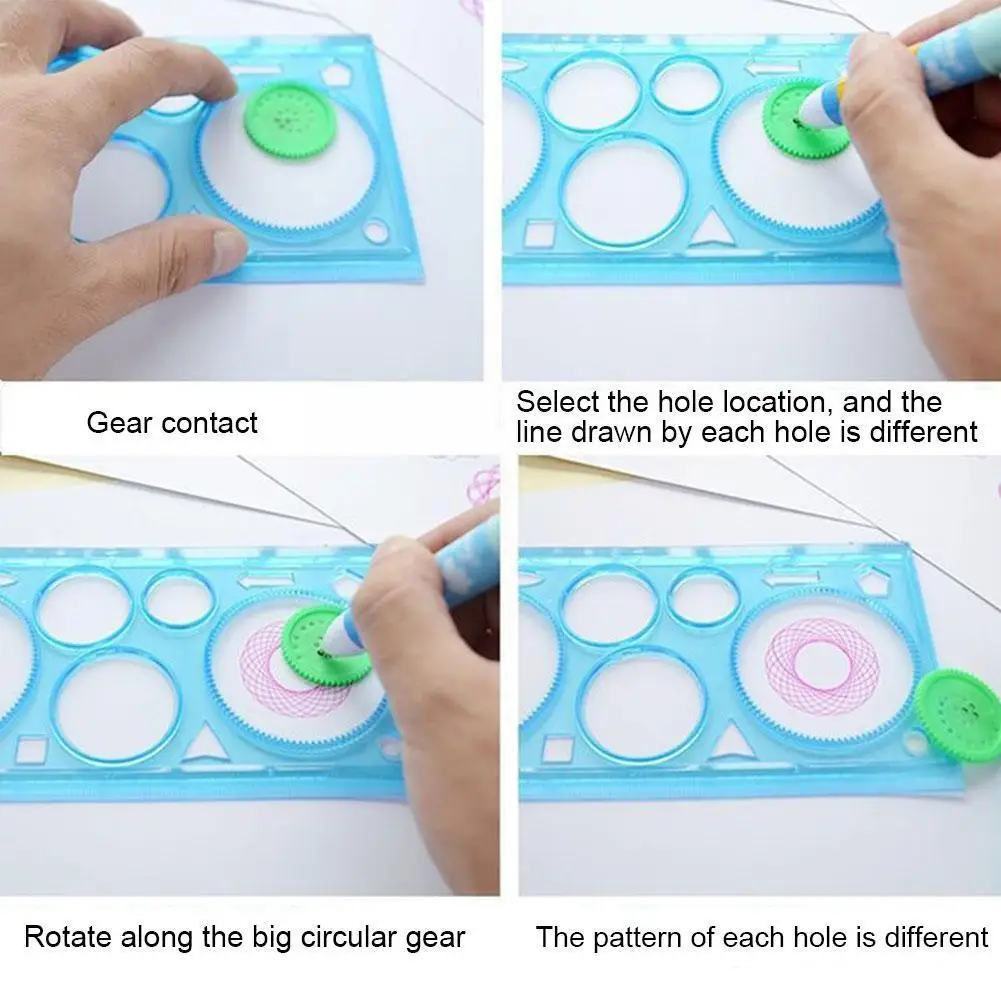 Gear contact

Select the hole location, and the line drawn by each hole is different

Rotate along the big circular gear

The pattern of each hole is different