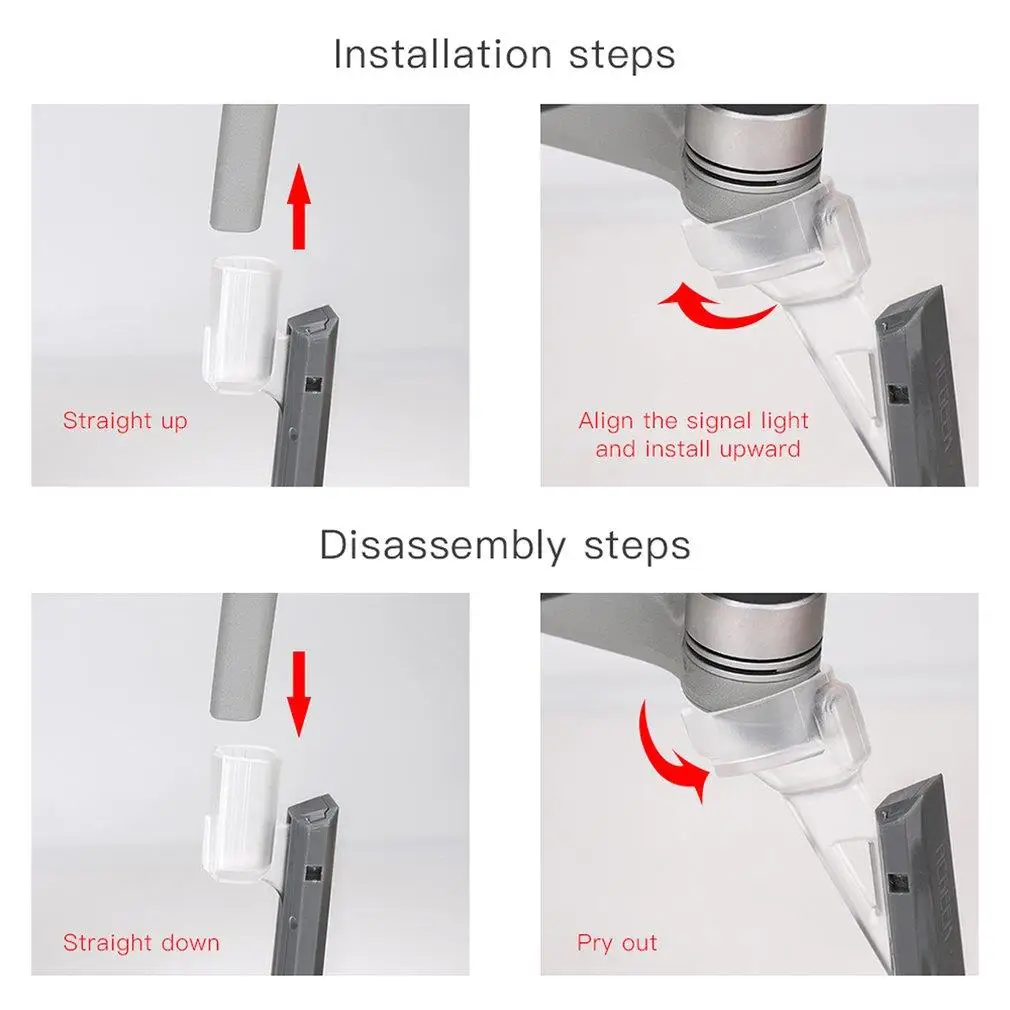 Installation steps

Straight up

Align the signal light and install upward

Disassembly steps

Straight down

Pry out