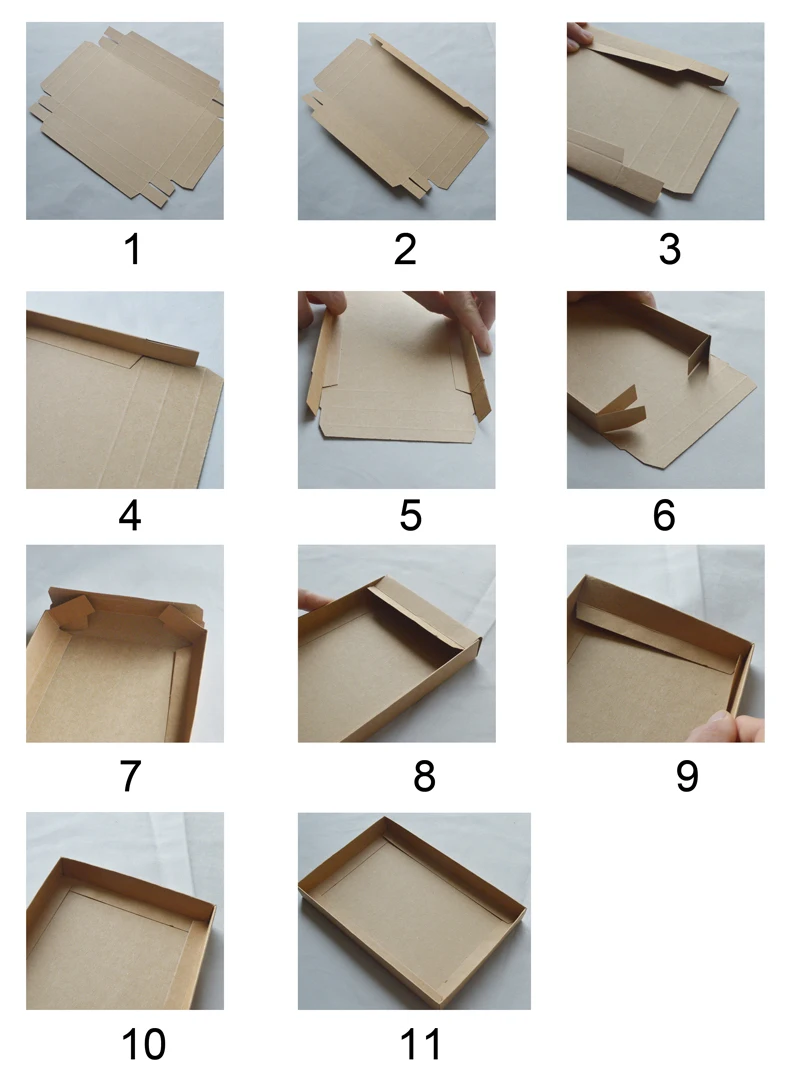 1
2
3
4
5
6
7
8
9
10
11