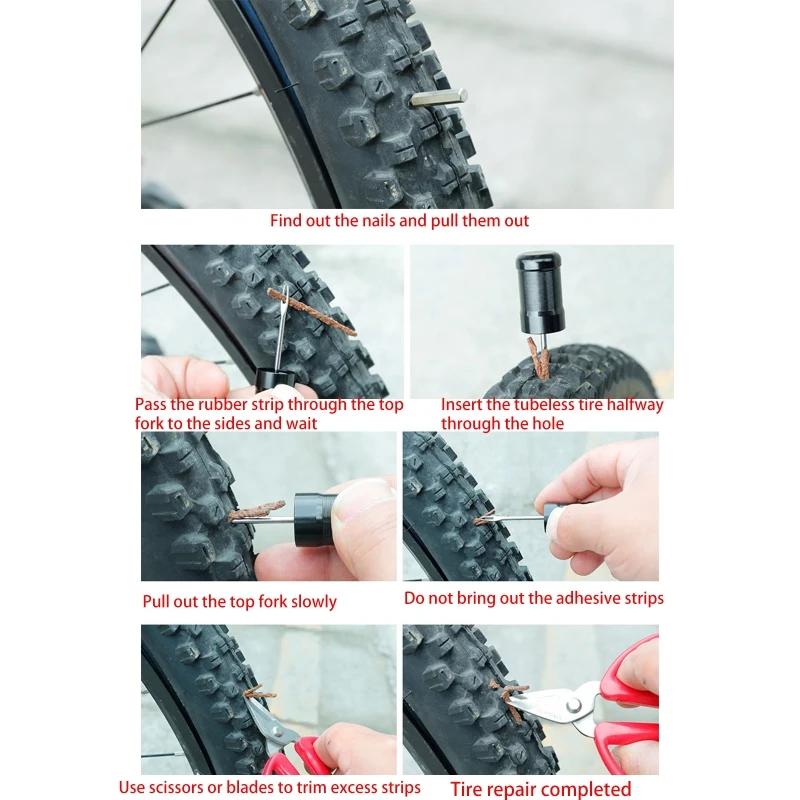 Find out the nails and pull them out

Pass the rubber strip through the top fork to the sides and wait

Insert the tubeless tire halfway through the hole

Pull out the top fork slowly

Do not bring out the adhesive strips

Use scissors or blades to trim excess strips

Tire repair completed