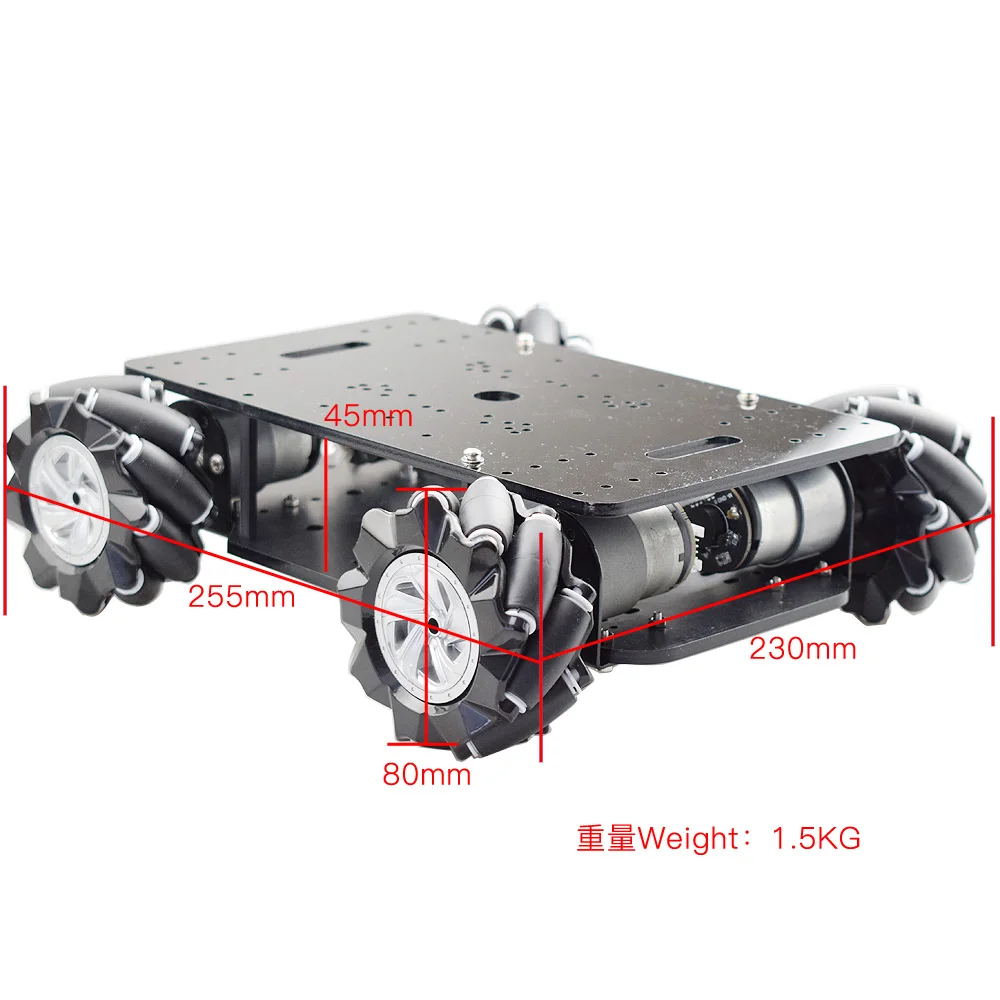 45mm

255mm

230mm

80mm

重量Weight：1.5KG