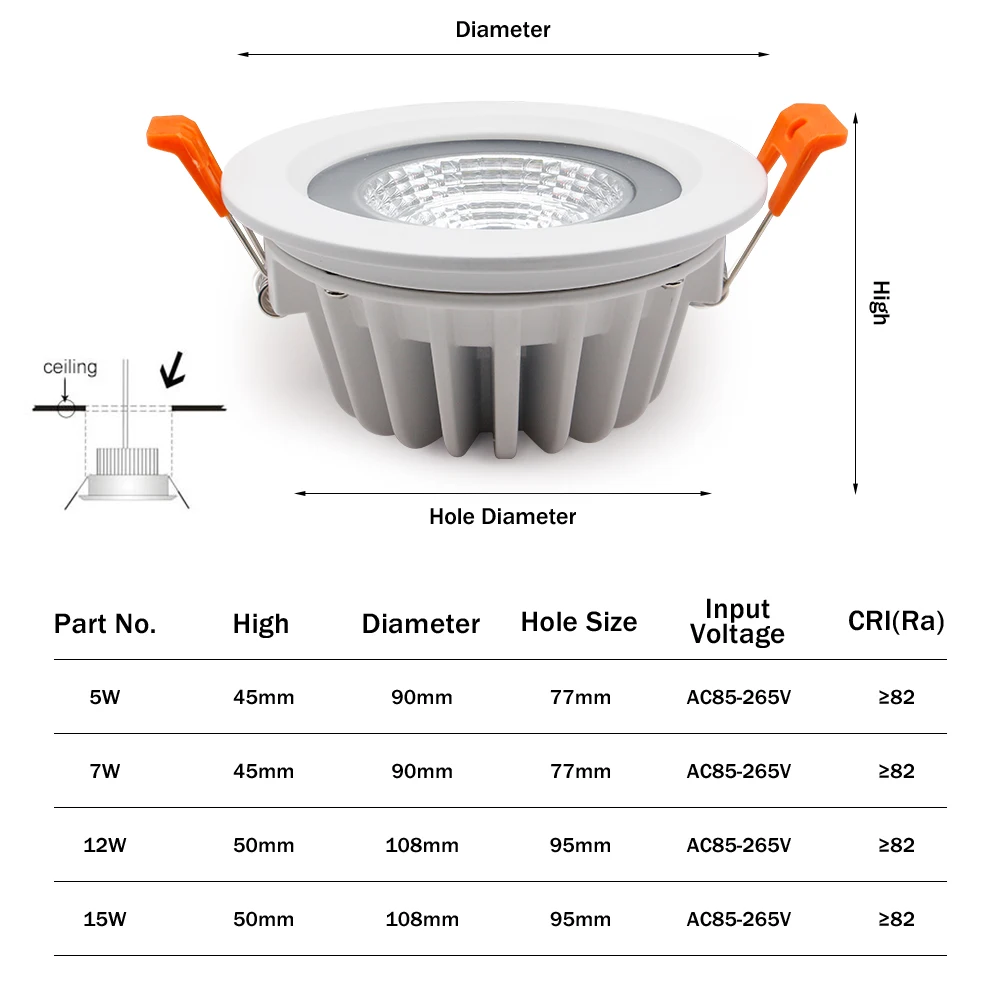 Diameter

High

ceiling

Hole Diameter

| Part No. | High | Diameter | Hole Size | Input Voltage | CRI(Ra) |
|---|---|---|---|---|---|
| 5W | 45mm | 90mm | 77mm | AC85-265V | ≥82 |
| 7W | 45mm | 90mm | 77mm | AC85-265V | ≥82 |
| 12W | 50mm | 108mm | 95mm | AC85-265V | ≥82 |
| 15W | 50mm | 108mm | 95mm | AC85-265V | ≥82 |