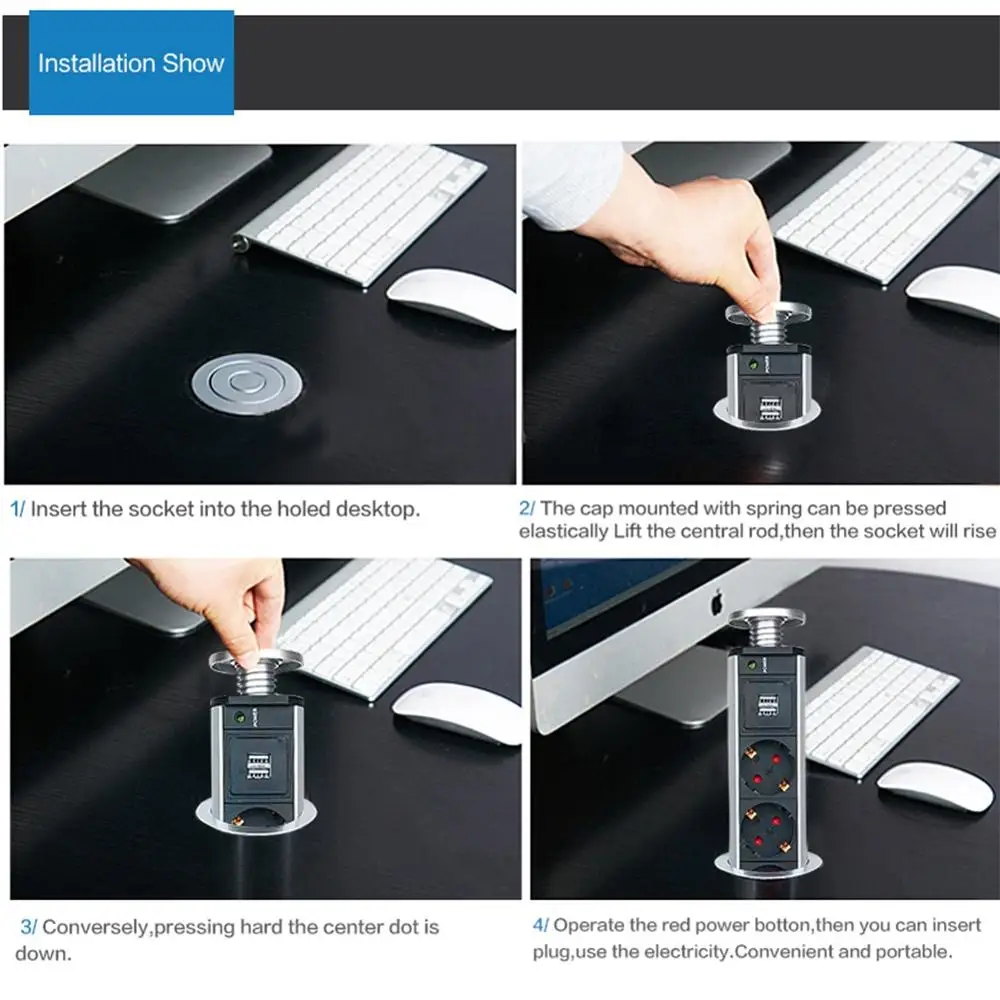 Installation Show

1/ Insert the socket into the holed desktop.

2/ The cap mounted with spring can be pressed elastically Lift the central rod,then the socket will rise

3/ Conversely,pressing hard the center dot is down.

4/ Operate the red power botton,then you can insert plug,use the electricity.Convenient and portable.