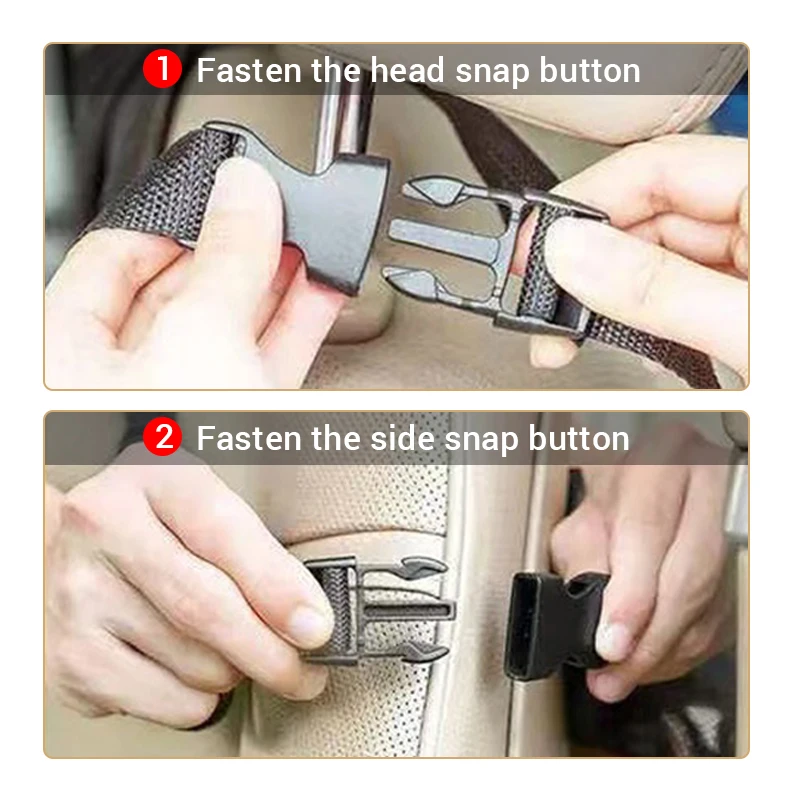 1 Fasten the head snap button

2 Fasten the side snap button