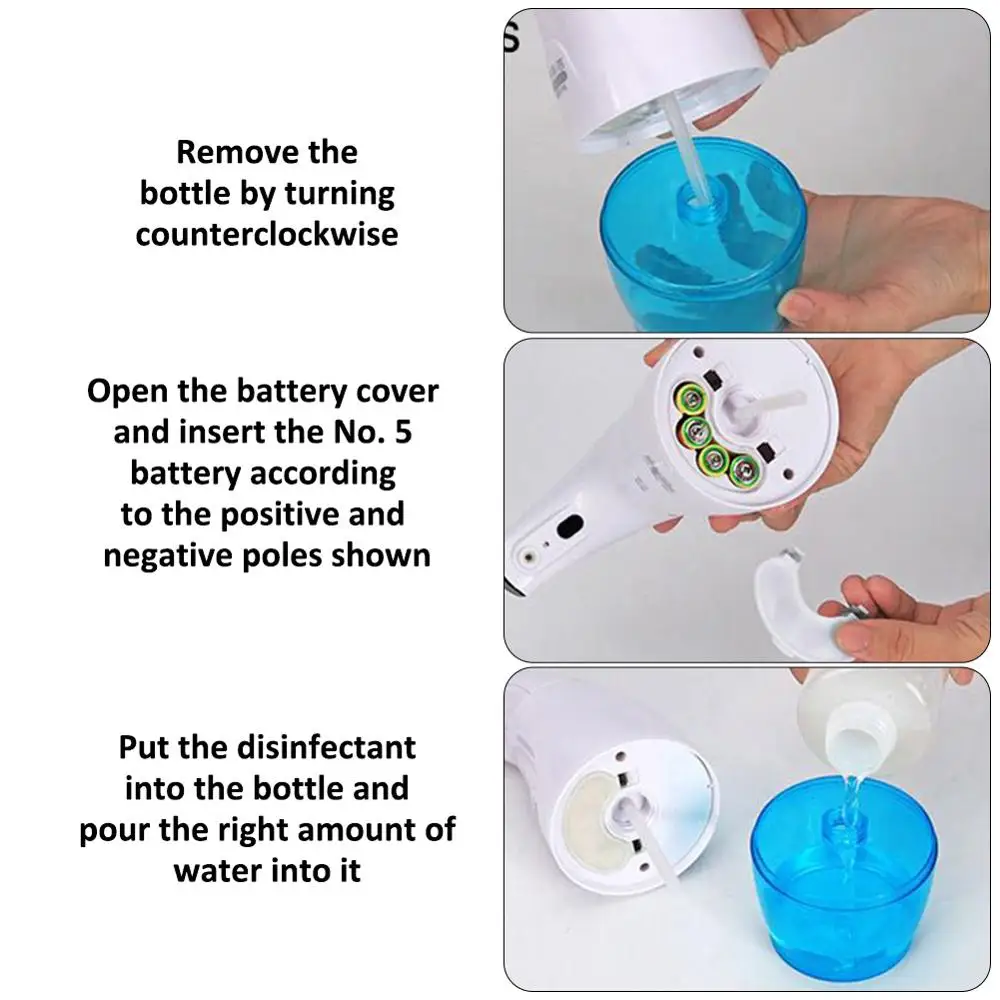 Remove the bottle by turning counterclockwise

Open the battery cover and insert the No. 5 battery according to the positive and negative poles shown

Put the disinfectant into the bottle and pour the right amount of water into it