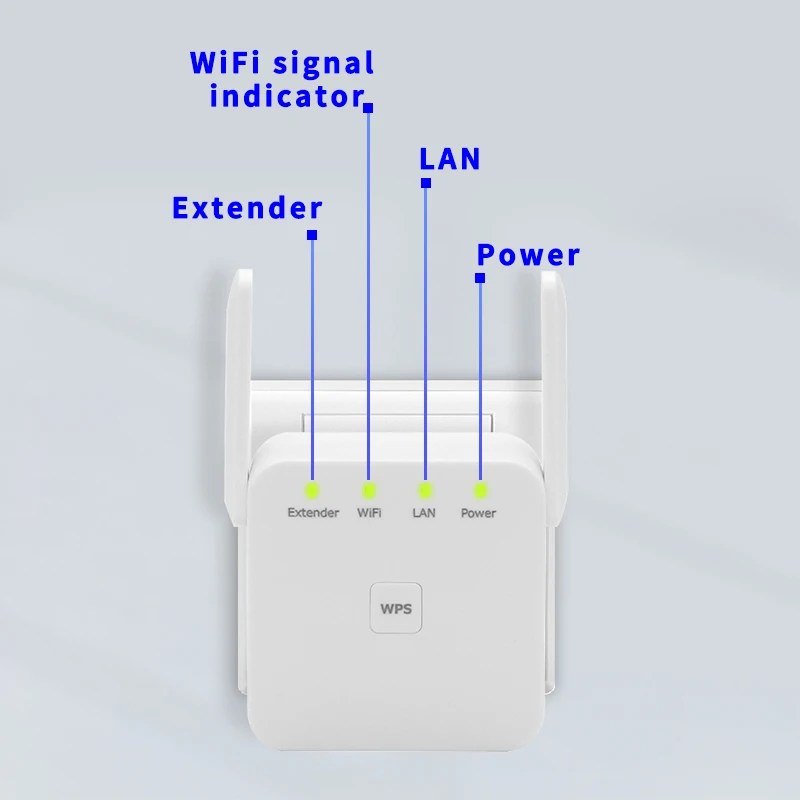 WiFi signal indicator

LAN

Extender

Power

Extender WiFi LAN Power

WPS