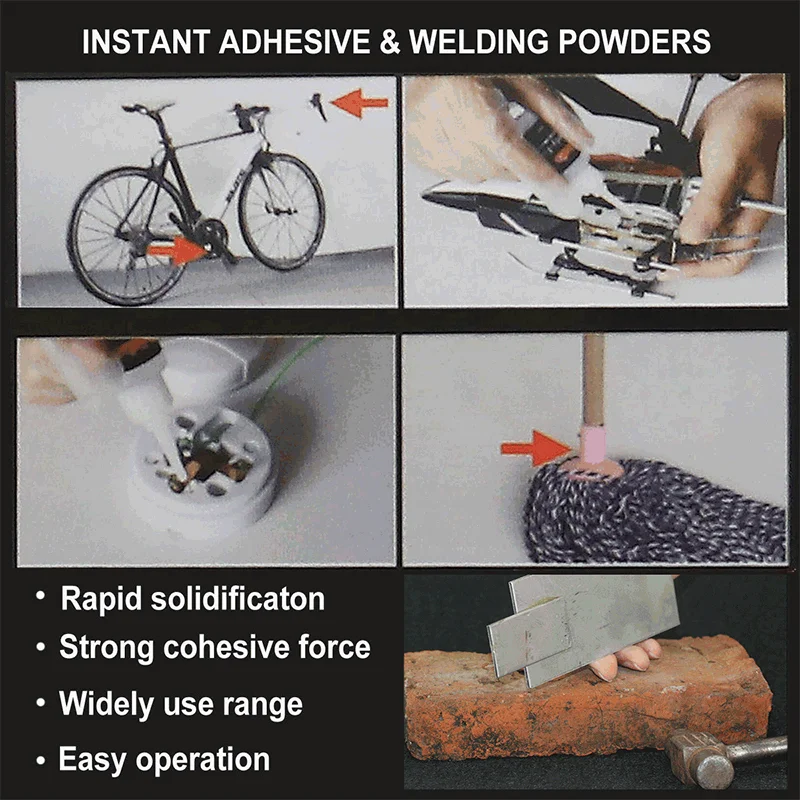 INSTANT ADHESIVE & WELDING POWDERS

• Rapid solidificaton
• Strong cohesive force
• Widely use range
• Easy operation