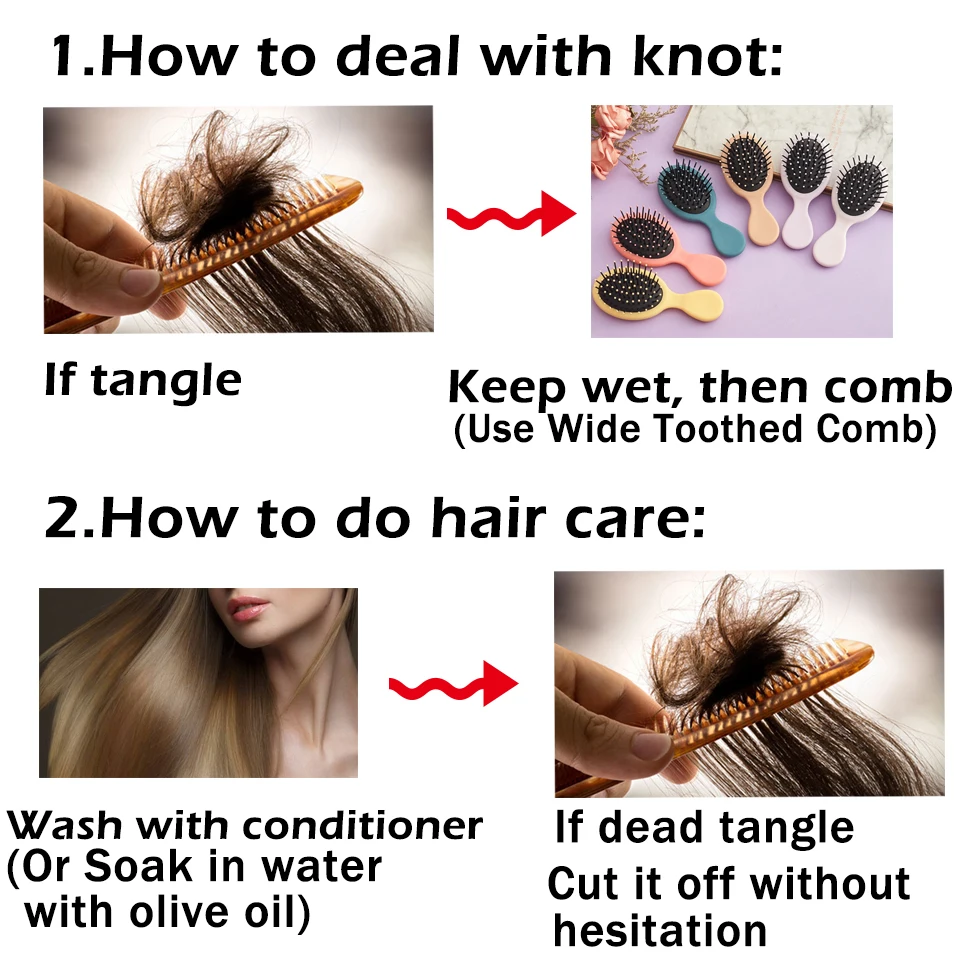 1.How to deal with knot:

If tangle

Keep wet, then comb
(Use Wide Toothed Comb)

2.How to do hair care:

Wash with conditioner
(Or Soak in water with olive oil)

If dead tangle
Cut it off without hesitation