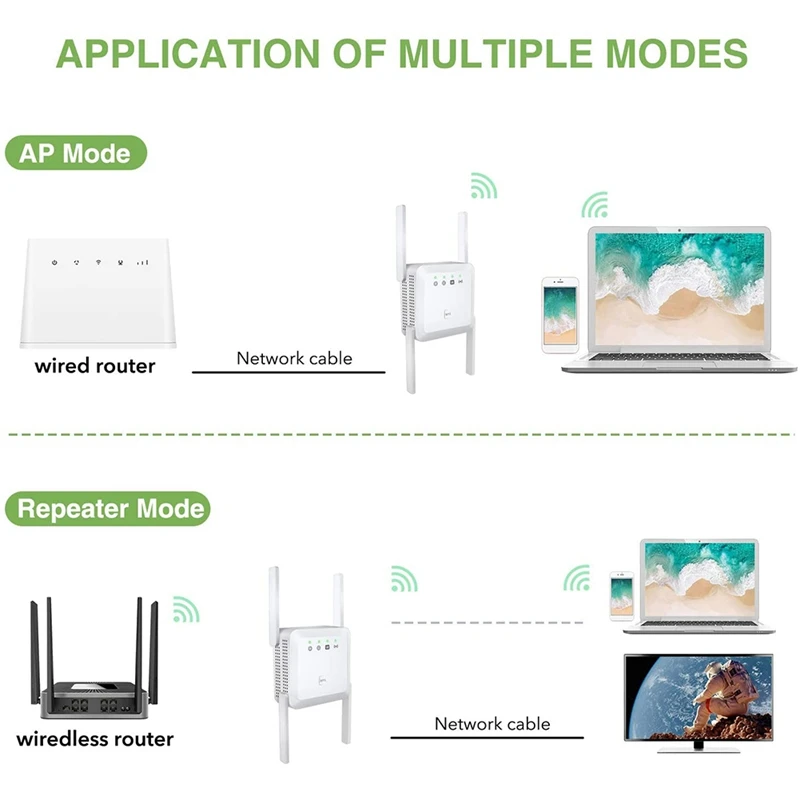 APPLICATION OF MULTIPLE MODES

AP Mode

wired router

Network cable

Repeater Mode

wiredless router

Network cable