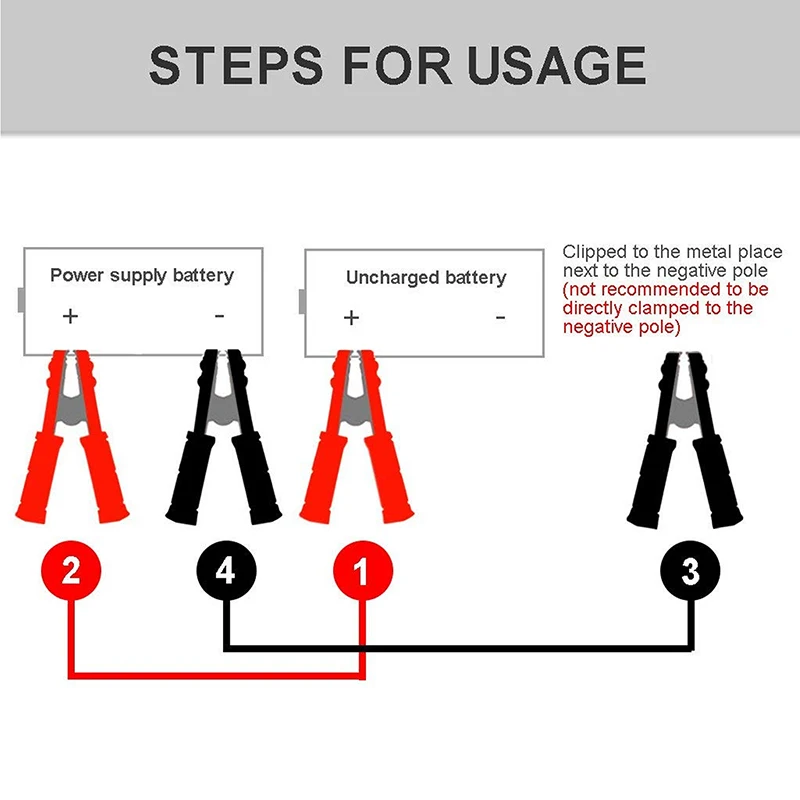 STEPS FOR USAGE

Power supply battery
+ -

Uncharged battery
+ -

Clipped to the metal place next to the negative pole (not recommended to be directly clamped to the negative pole)

2 4 1 3