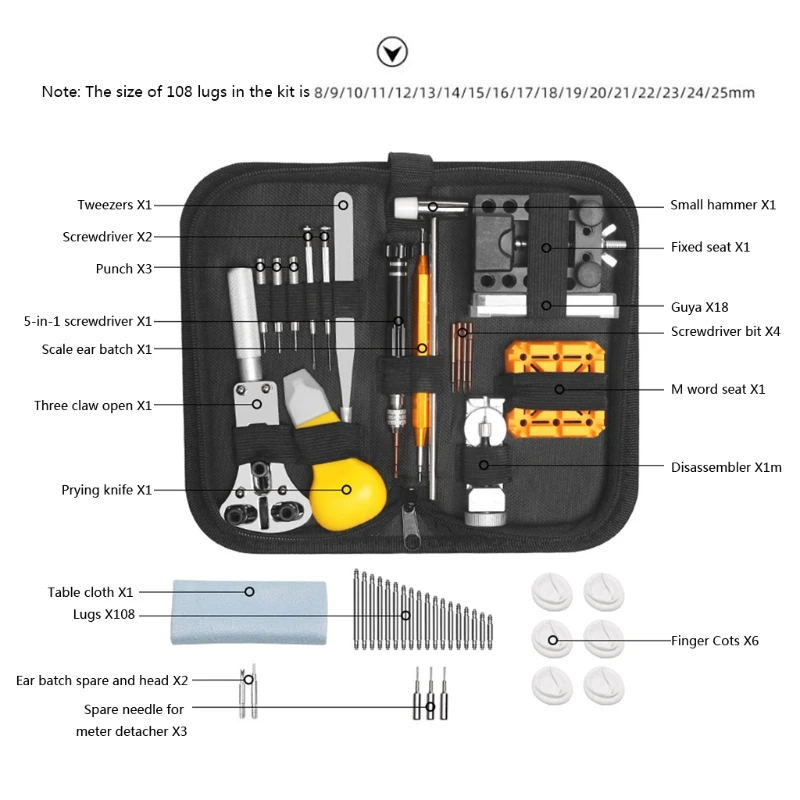 Note: The size of 108 lugs in the kit is 8/9/10/11/12/13/14/15/16/17/18/19/20/21/22/23/24/25mm

Tweezers X1
Screwdriver X2
Punch X3
5-in-1 screwdriver X1
Scale ear batch X1
Three claw open X1
Prying knife X1

Small hammer X1
Fixed seat X1
Guya X18
Screwdriver bit X4
M word seat X1
Disassembler X1m

Table cloth X1
Lugs X108
Ear batch spare and head X2
Spare needle for meter detacher X3

Finger Cots X6