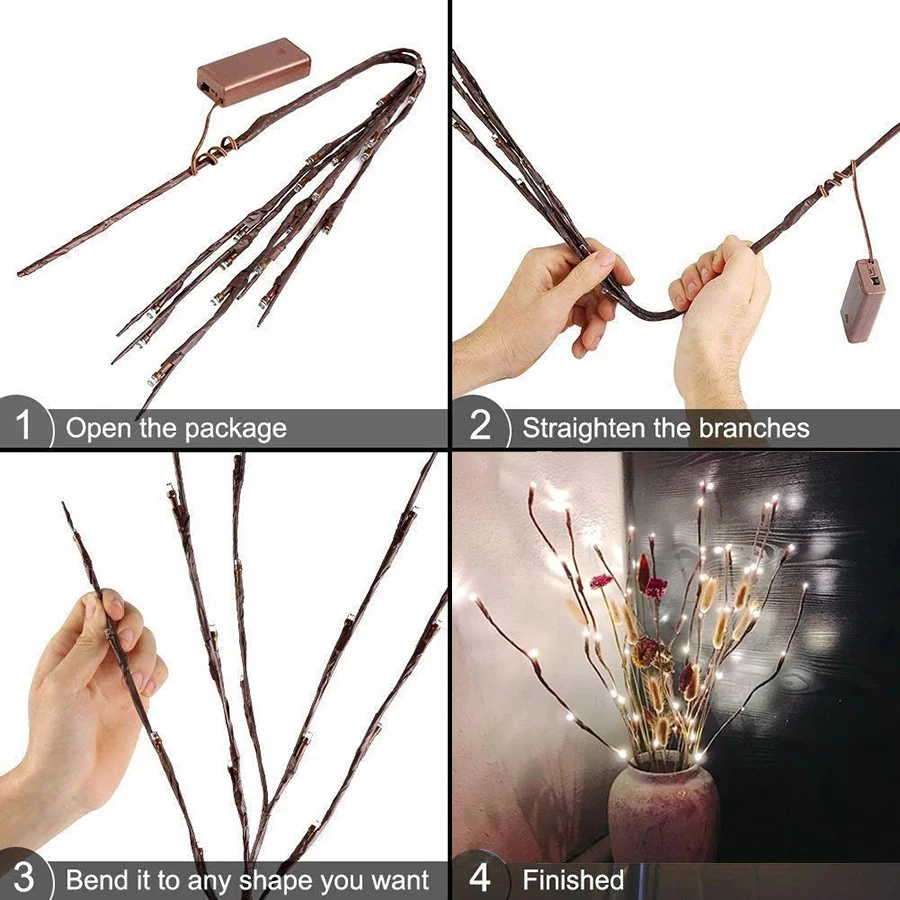 1 Open the package

2 Straighten the branches

3 Bend it to any shape you want

4 Finished