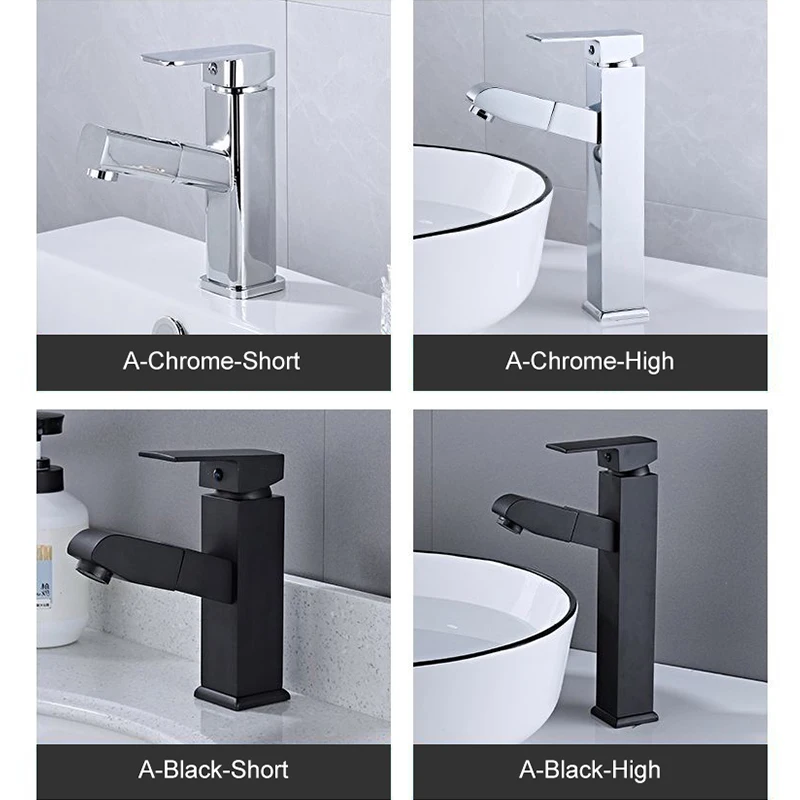 A-Chrome-Short

A-Chrome-High

A-Black-Short

A-Black-High