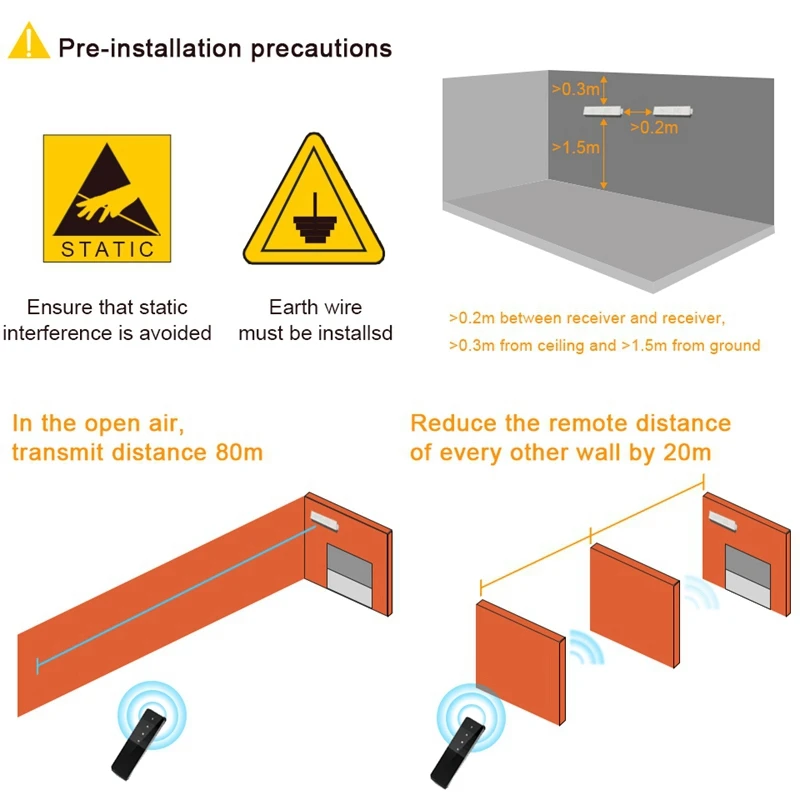 Pre-installation precautions

STATIC

Ensure that static interference is avoided

Earth wire must be installsd

>0.3m
>0.2m
>1.5m

>0.2m between receiver and receiver, >0.3m from ceiling and >1.5m from ground

In the open air, transmit distance 80m

Reduce the remote distance of every other wall by 20m