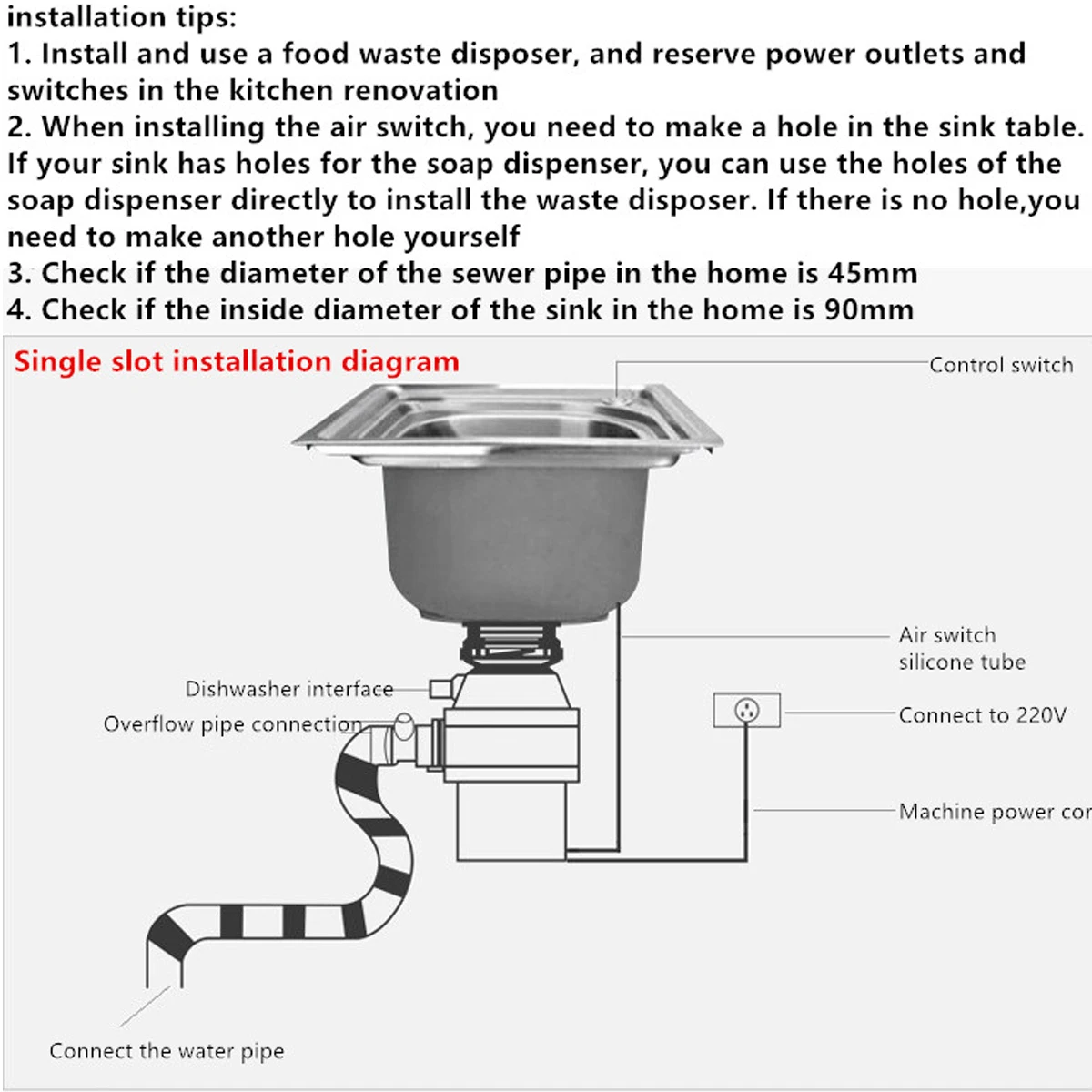 installation tips:
1. Install and use a food waste disposer, and reserve power outlets and switches in the kitchen renovation
2. When installing the air switch, you need to make a hole in the sink table. If your sink has holes for the soap dispenser, you can use the holes of the soap dispenser directly to install the waste disposer. If there is no hole,you need to make another hole yourself
3. Check if the diameter of the sewer pipe in the home is 45mm
4. Check if the inside diameter of the sink in the home is 90mm

Single slot installation diagram

Control switch

Air switch
silicone tube

Dishwasher interface

Overflow pipe connection

Connect to 220V

Machine power cor

Connect the water pipe